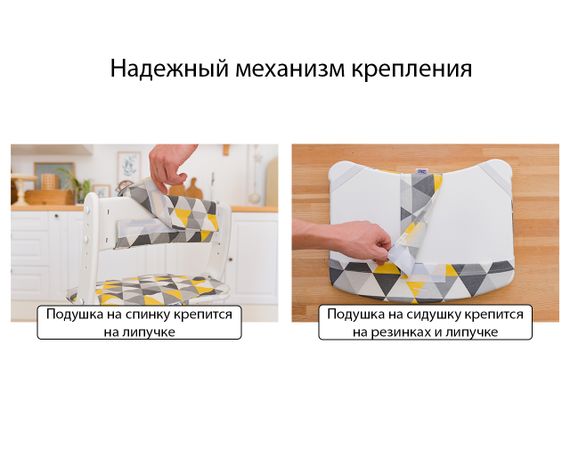 Надежный механизм крепления

Подушка на спинку крепится на липучке

Подушка на сидушку крепится на резинках и липучке