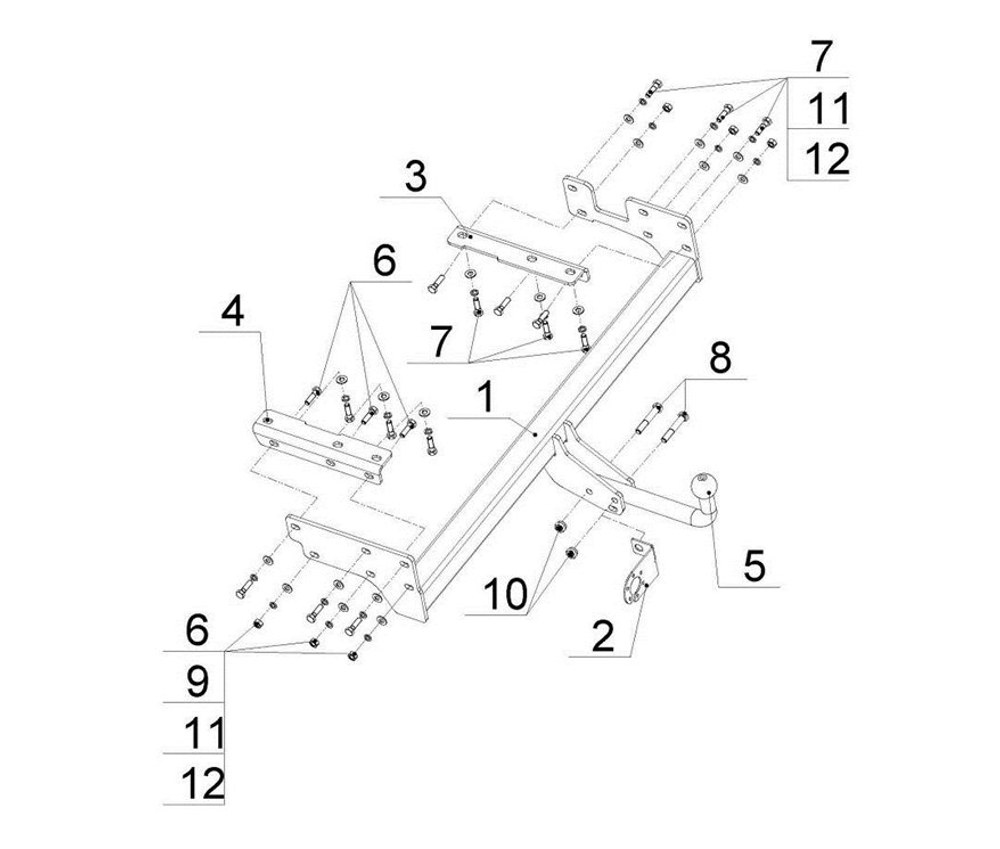 7
11
12
3
6
4
7
1
8
5
10
2
6
9
11
12