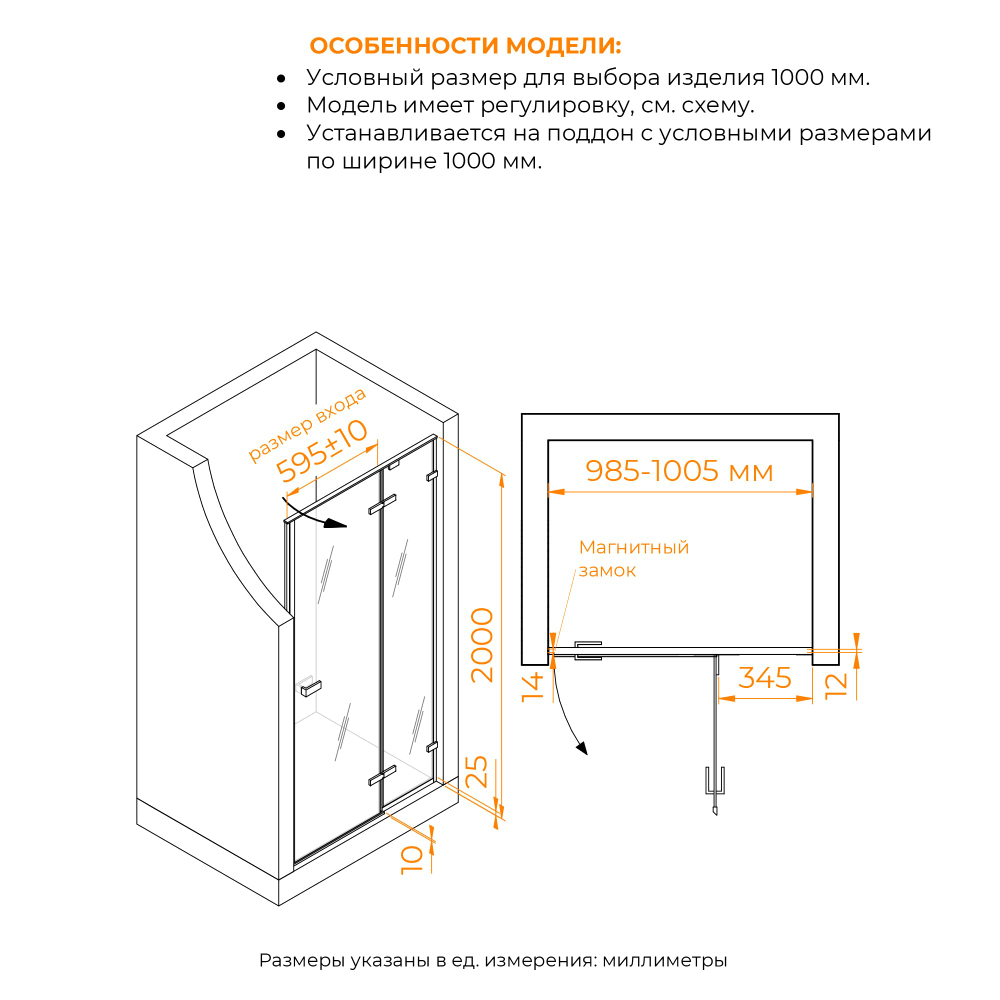 ОСОБЕННОСТИ МОДЕЛИ:
• Условный размер для выбора изделия 1000 мм.
• Модель имеет регулировку, см. схему.
• Устанавливается на поддон с условными размерами по ширине 1000 мм.

размер входа
595±10
2000
25
10
985-1005 мм
Магнитный замок
14
345
12

Размеры указаны в ед. измерения: миллиметры