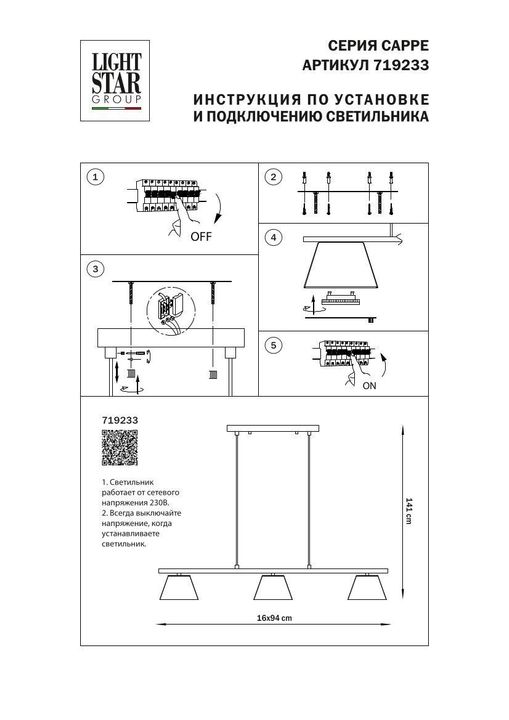 LIGHT STAR GROUP

СЕРИЯ CAPPE
АРТИКУЛ 719233

ИНСТРУКЦИЯ ПО УСТАНОВКЕ И ПОДКЛЮЧЕНИЮ СВЕТИЛЬНИКА

1

OFF

2

3

4

5

ON

719233

1. Светильник работает от сетевого напряжения 230В.
2. Всегда выключайте напряжение, когда устанавливаете светильник.

141 cm

16x94 cm