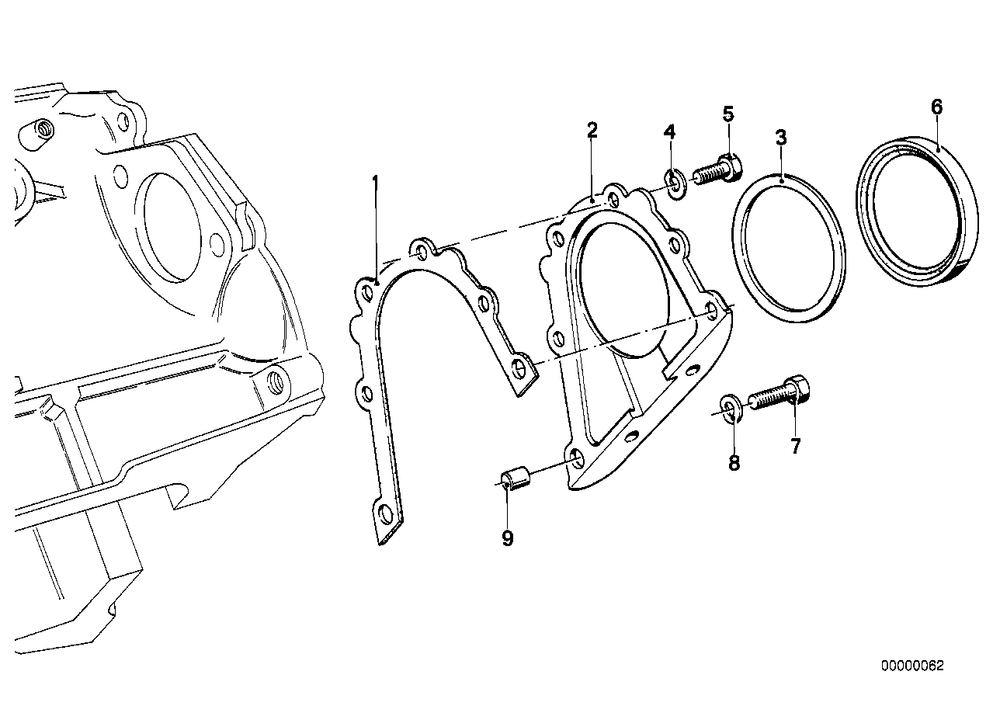 1
2
4
5
3
6
8
7
9
00000062