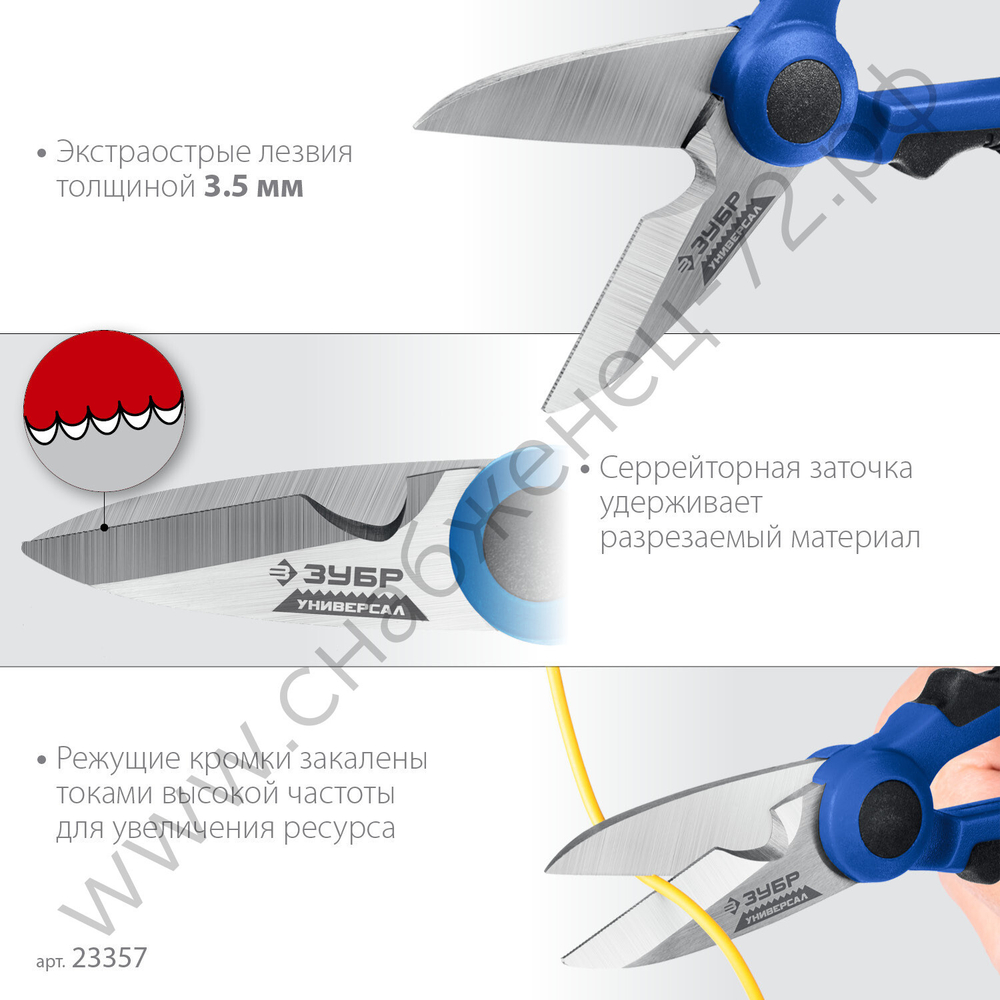 • Экстраострые лезвия толщиной **3.5 мм**

ЗУБР
УНИВЕРСАЛ

• Серрейторная заточка удерживает разрезаемый материал

ЗУБР
УНИВЕРСАЛ

• Режущие кромки закалены токами высокой частоты для увеличения ресурса

ЗУБР
УНИВЕРСАЛ

арт. 23357

www.снабженец72.рф