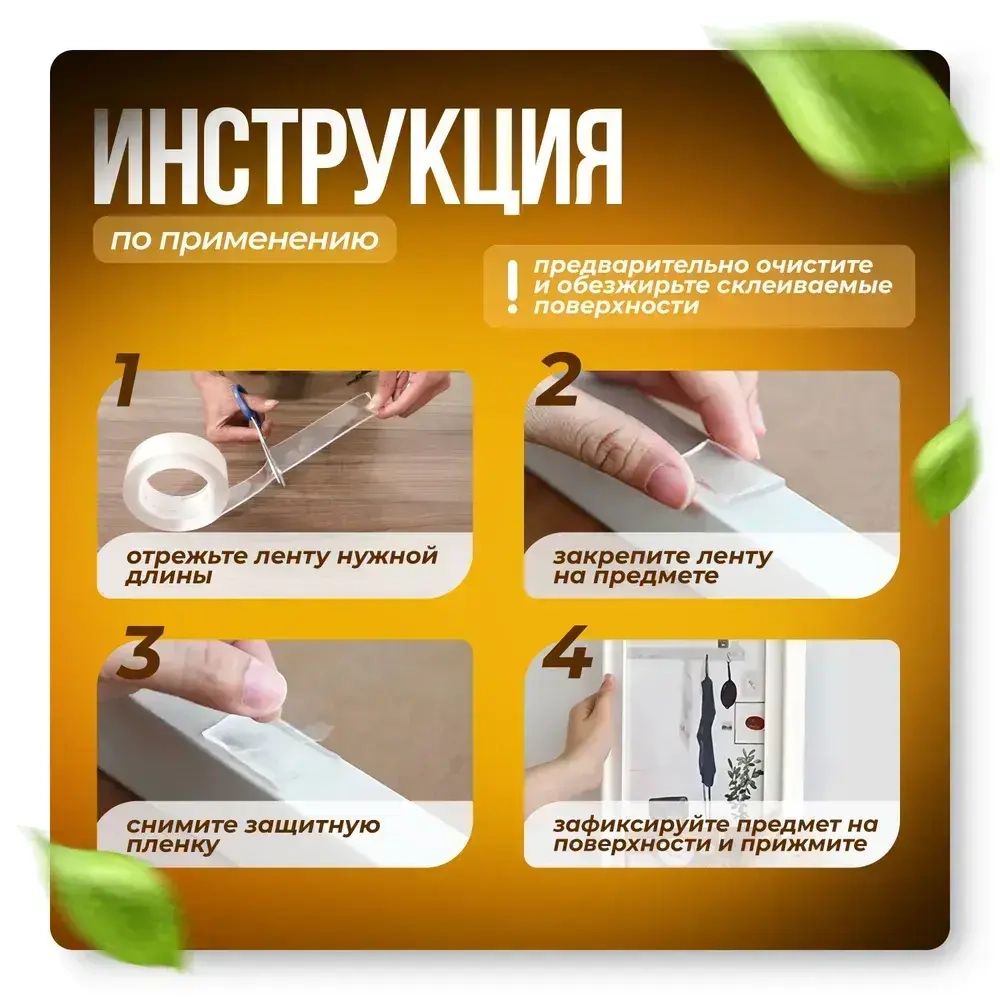 ИНСТРУКЦИЯ

по применению

!

предварительно очистите и обезжирьте склеиваемые поверхности

1

отрежьте ленту нужной длины

2

закрепите ленту на предмете

3

снимите защитную пленку

4

зафиксируйте предмет на поверхности и прижмите