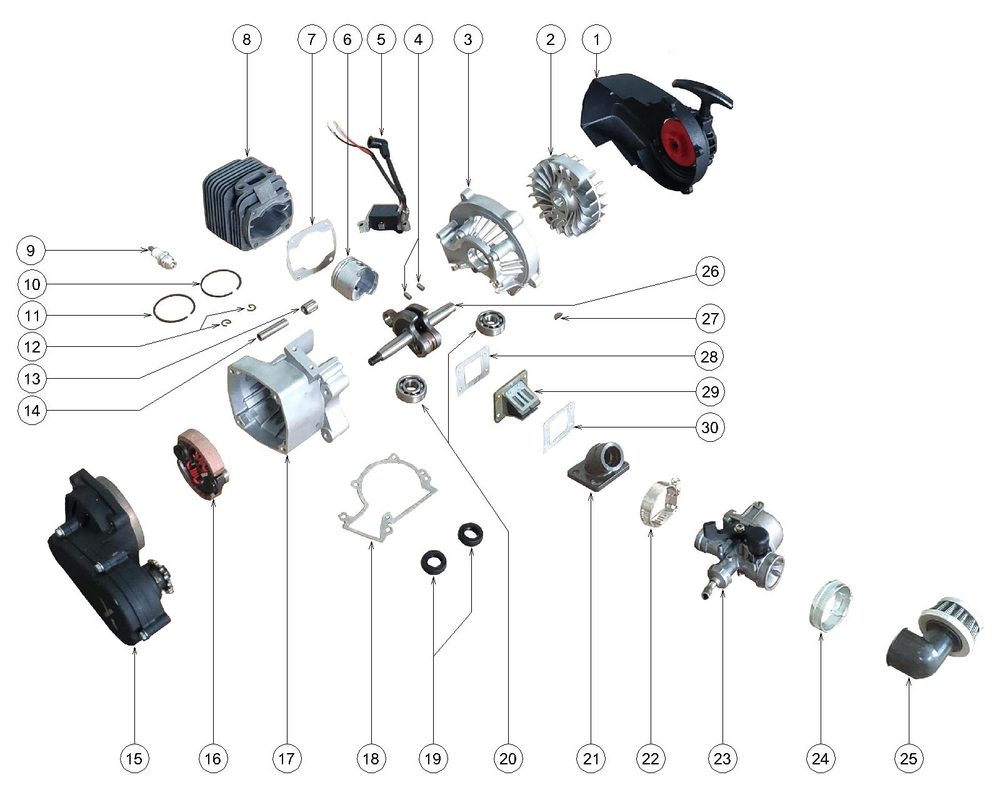 8
7
6
5
4
3
2
1
9
10
11
12
13
14
26
27
28
29
30
15
16
17
18
19
20
21
22
23
24
25