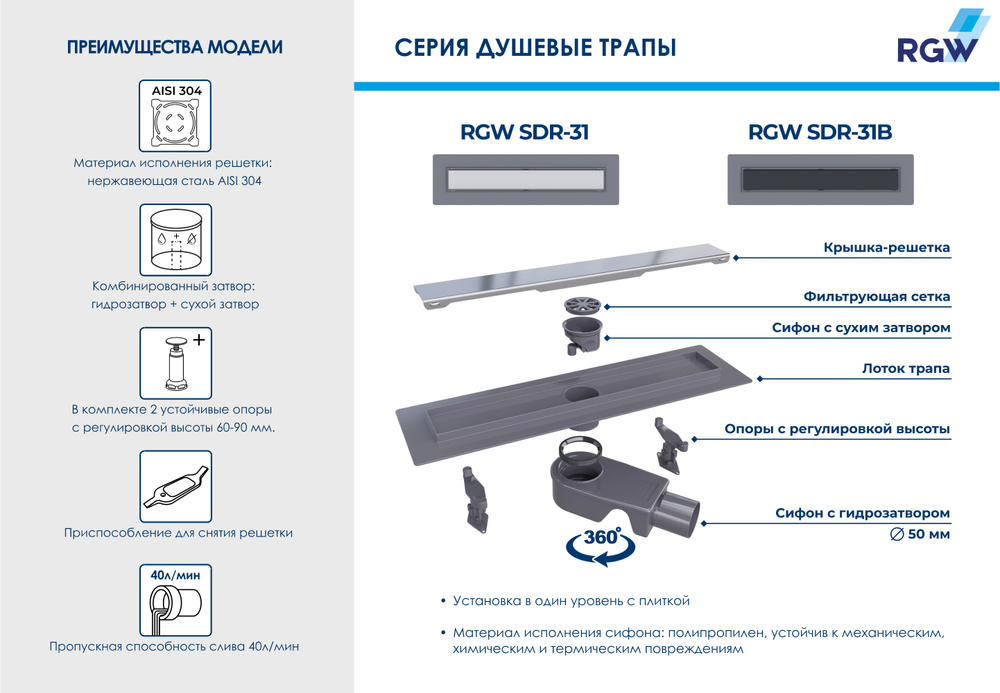 ПРЕИМУЩЕСТВА МОДЕЛИ

AISI 304

Материал исполнения решетки: нержавеющая сталь AISI 304

Комбинированный затвор: гидрозатвор + сухой затвор

В комплекте 2 устойчивые опоры с регулировкой высоты 60-90 мм.

Приспособление для снятия решетки

40л/мин

Пропускная способность слива 40л/мин

СЕРИЯ ДУШЕВЫЕ ТРАПЫ

RGW

RGW SDR-31

RGW SDR-31B

Крышка-решетка

Фильтрующая сетка

Сифон с сухим затвором

Лоток трапа

Опоры с регулировкой высоты

Сифон с гидрозатвором

$\varnothing$ 50 мм

360°

• Установка в один уровень с плиткой

• Материал исполнения сифона: полипропилен, устойчив к механическим, химическим и термическим повреждениям