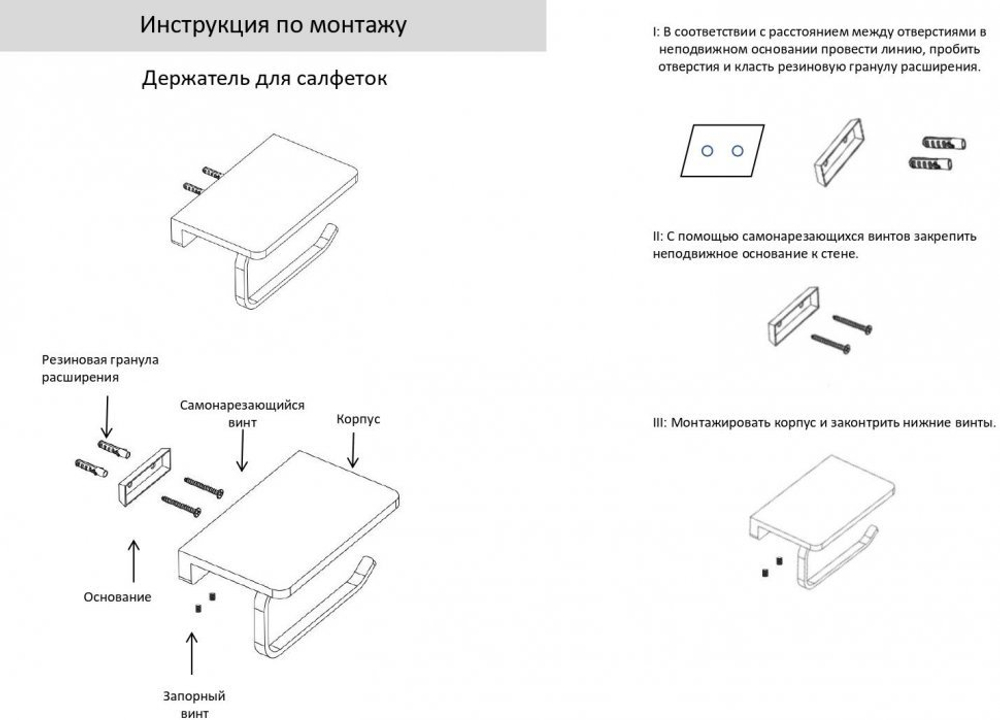 Инструкция по монтажу

Держатель для салфеток

Резиновая гранула расширения

Самонарезающийся винт

Корпус

Основание

Запорный винт

I: В соответствии с расстоянием между отверстиями в неподвижном основании провести линию, пробить отверстия и класть резиновую гранулу расширения.

II: С помощью самонарезающихся винтов закрепить неподвижное основание к стене.

III: Монтажировать корпус и законтрить нижние винты.