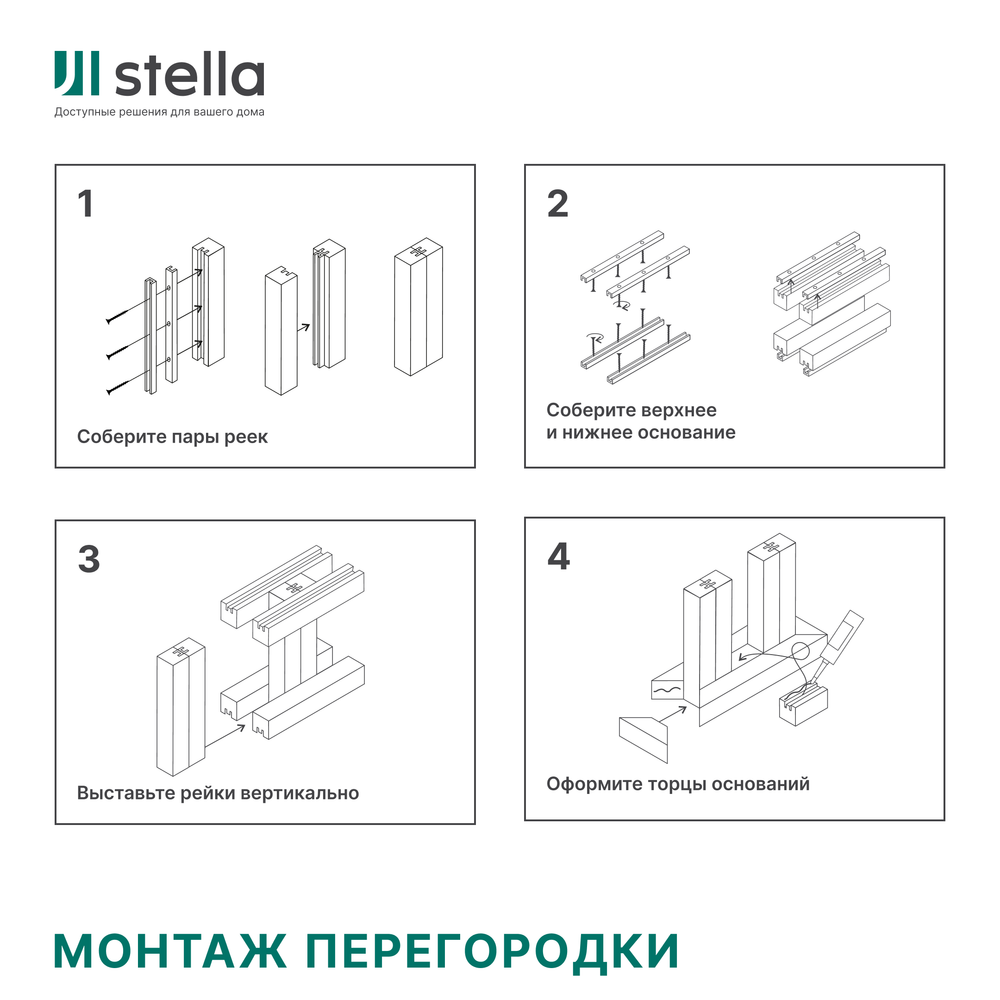 stella
Доступные решения для вашего дома

1
Соберите пары реек

2
Соберите верхнее и нижнее основание

3
Выставьте рейки вертикально

4
Оформите торцы оснований

МОНТАЖ ПЕРЕГОРОДКИ