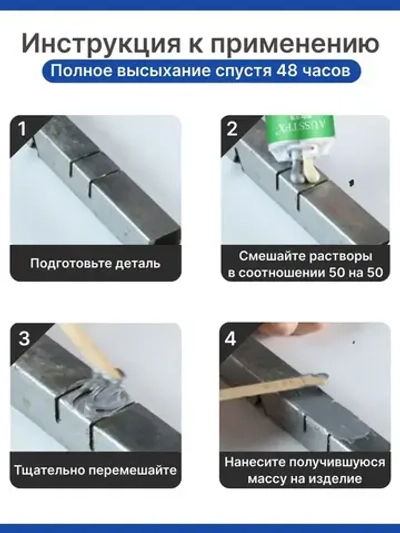 Инструкция к применению
Полное высыхание спустя 48 часов

1
Подготовьте деталь

2
AUSSTEX
Смешайте растворы в соотношении 50 на 50

3
Тщательно перемешайте

4
Нанесите получившуюся массу на изделие