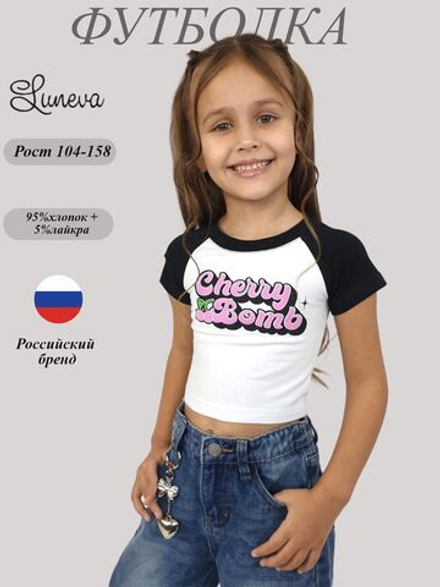 ФУТБОЛКА

Luneva

Рост 104-158

95%хлопок + 5%лайкра

Российский бренд

Cherry Bomb