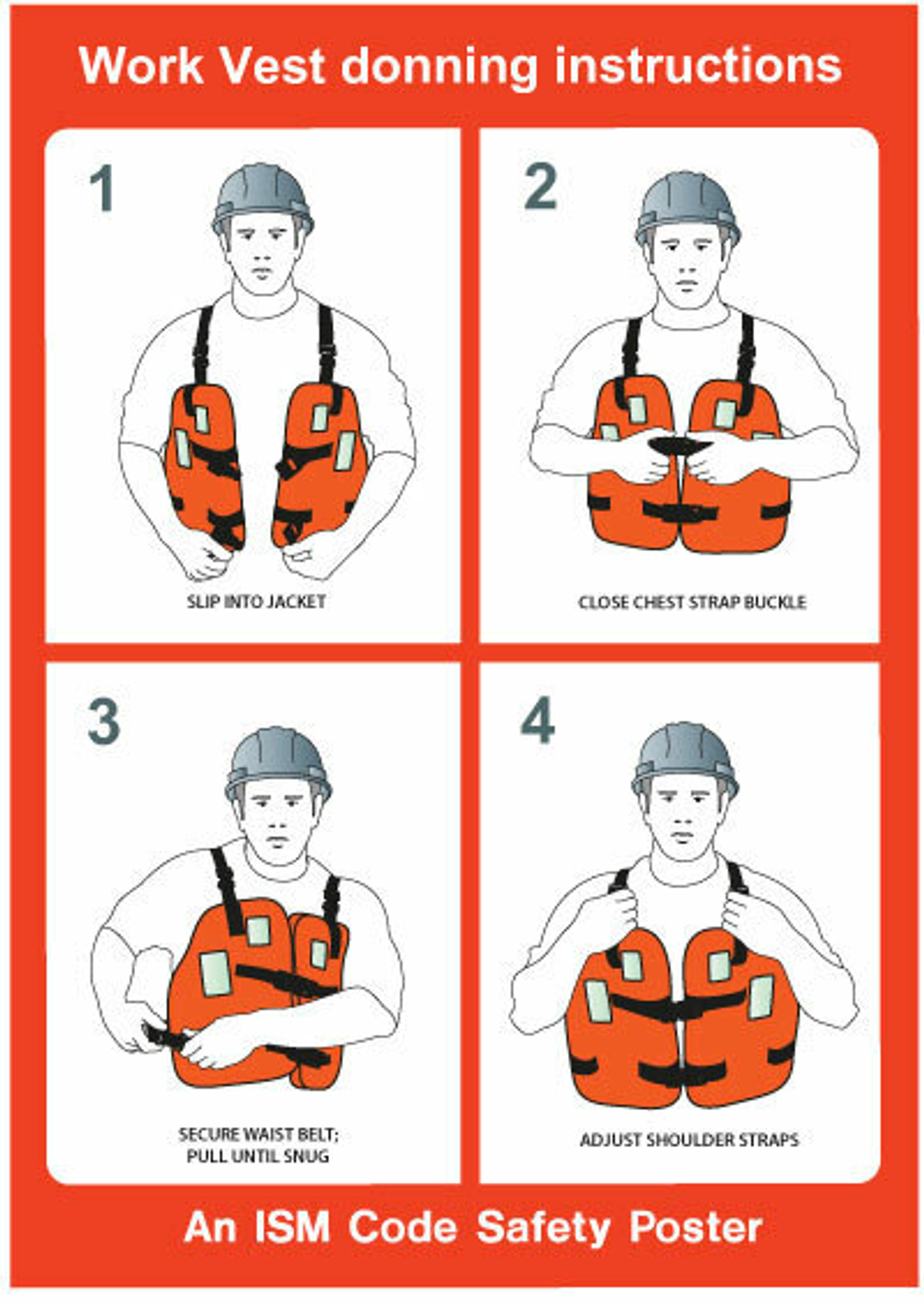 Work Vest donning instructions

1

SLIP INTO JACKET

2

CLOSE CHEST STRAP BUCKLE

3

SECURE WAIST BELT; PULL UNTIL SNUG

4

ADJUST SHOULDER STRAPS

An ISM Code Safety Poster