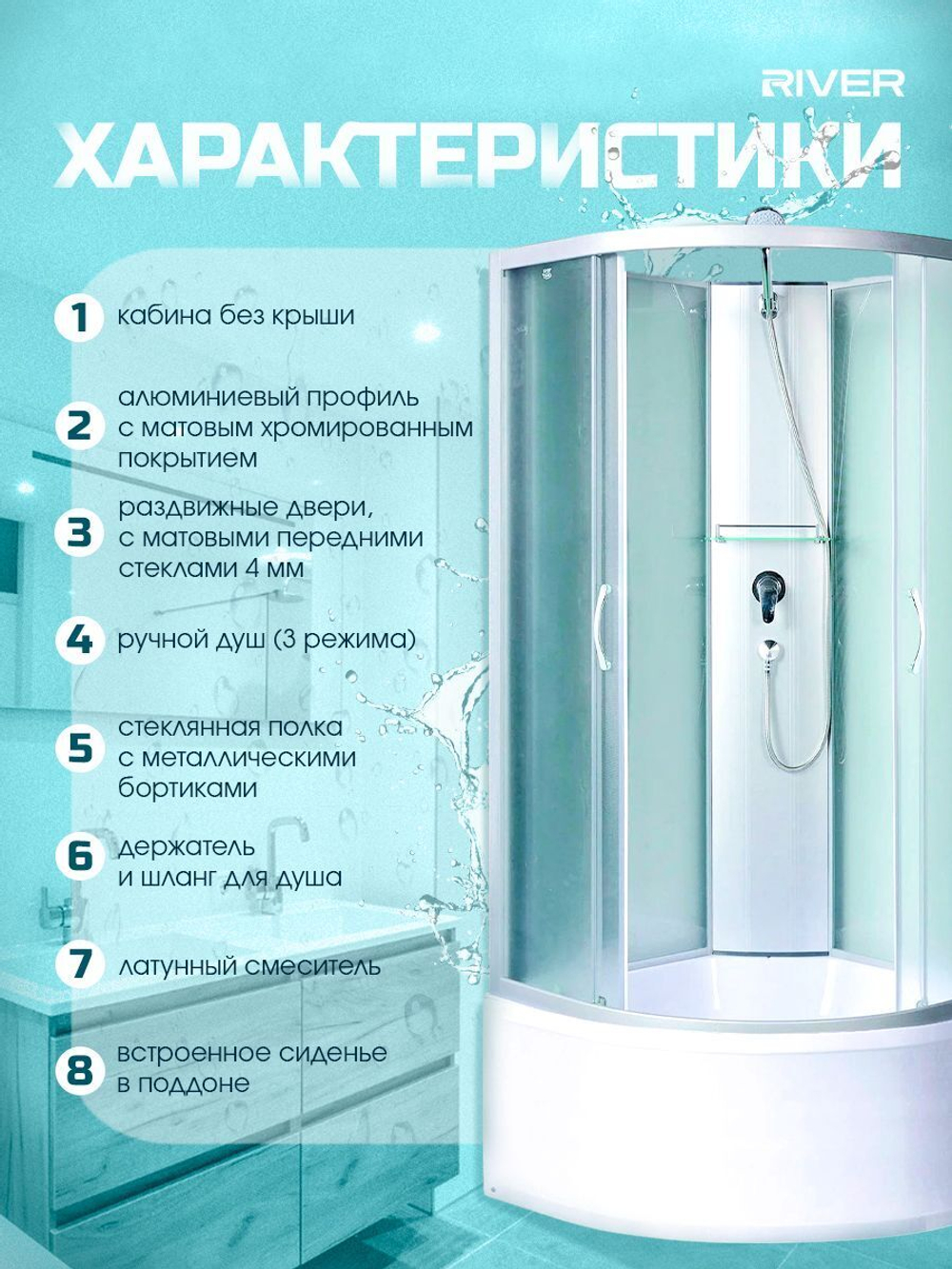 RIVER

ХАРАКТЕРИСТИКИ

1 кабина без крыши

2 алюминиевый профиль с матовым хромированным покрытием

3 раздвижные двери, с матовыми передними стеклами 4 мм

4 ручной душ (3 режима)

5 стеклянная полка с металлическими бортиками

6 держатель и шланг для душа

7 латунный смеситель

8 встроенное сиденье в поддоне