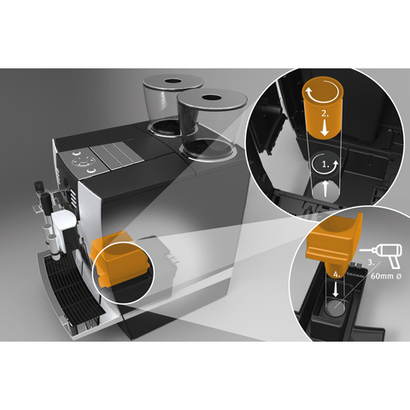 2.

1.

3.
60mm ø

4.