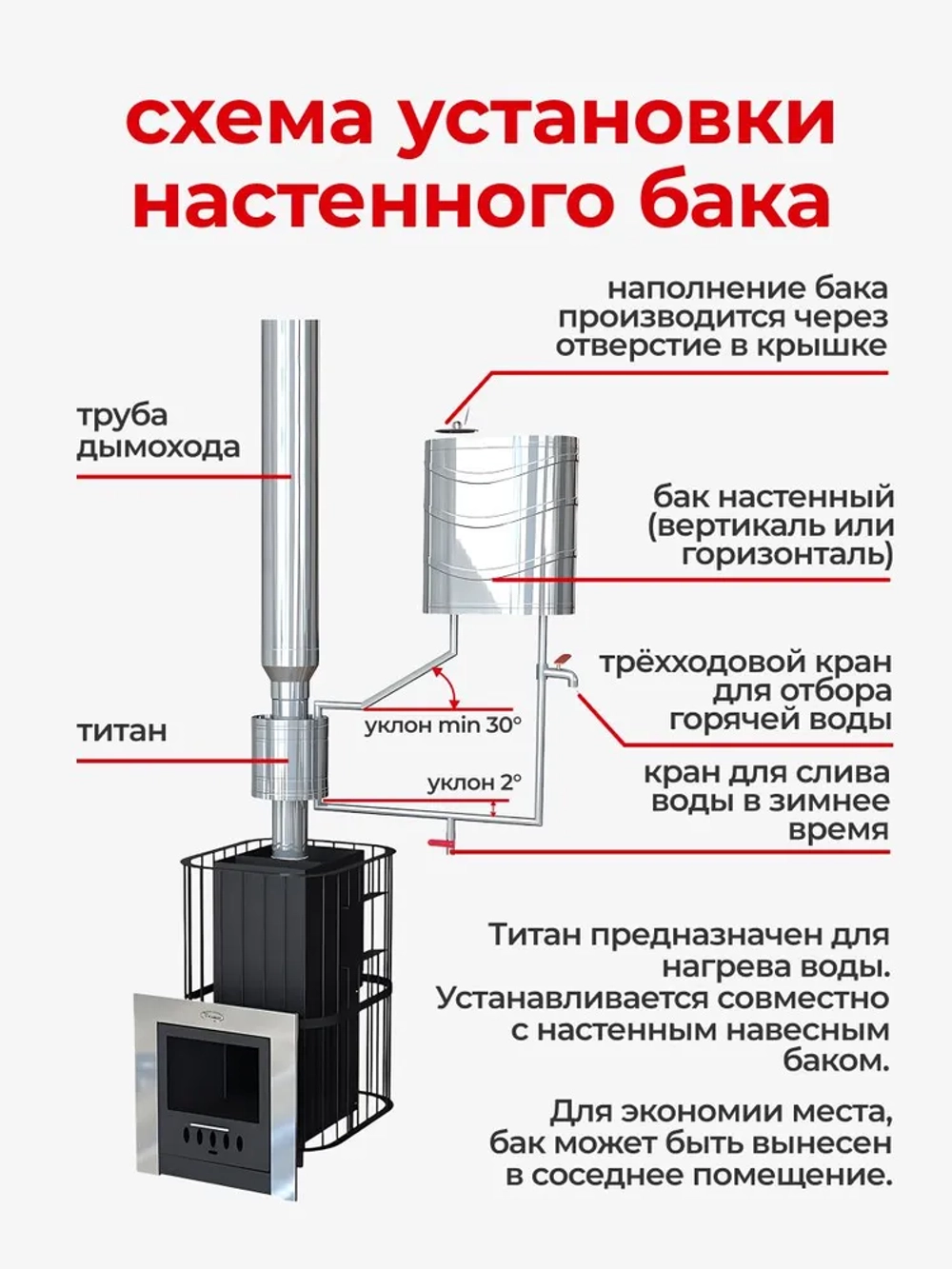 схема установки настенного бака

наполнение бака производится через отверстие в крышке

труба дымохода

бак настенный (вертикаль или горизонталь)

трёхходовой кран для отбора горячей воды

титан

уклон min 30°

уклон 2°

кран для слива воды в зимнее время

Титан предназначен для нагрева воды. Устанавливается совместно с настенным навесным баком.

Для экономии места, бак может быть вынесен в соседнее помещение.