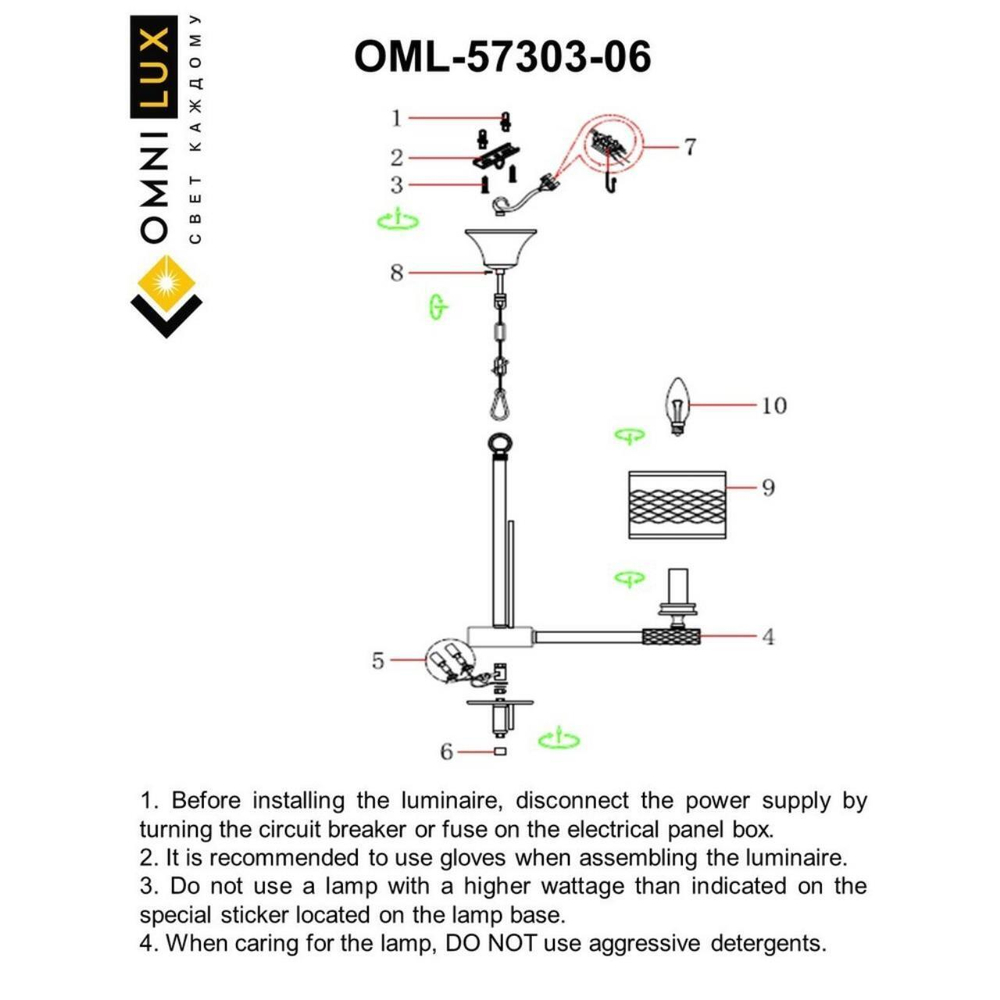 OMNI LUX
СВЕТ КАЖДОМУ

OML-57303-06

1
2
3
7
8
10
9
4
5
6

1. Before installing the luminaire, disconnect the power supply by turning the circuit breaker or fuse on the electrical panel box.
2. It is recommended to use gloves when assembling the luminaire.
3. Do not use a lamp with a higher wattage than indicated on the special sticker located on the lamp base.
4. When caring for the lamp, DO NOT use aggressive detergents.