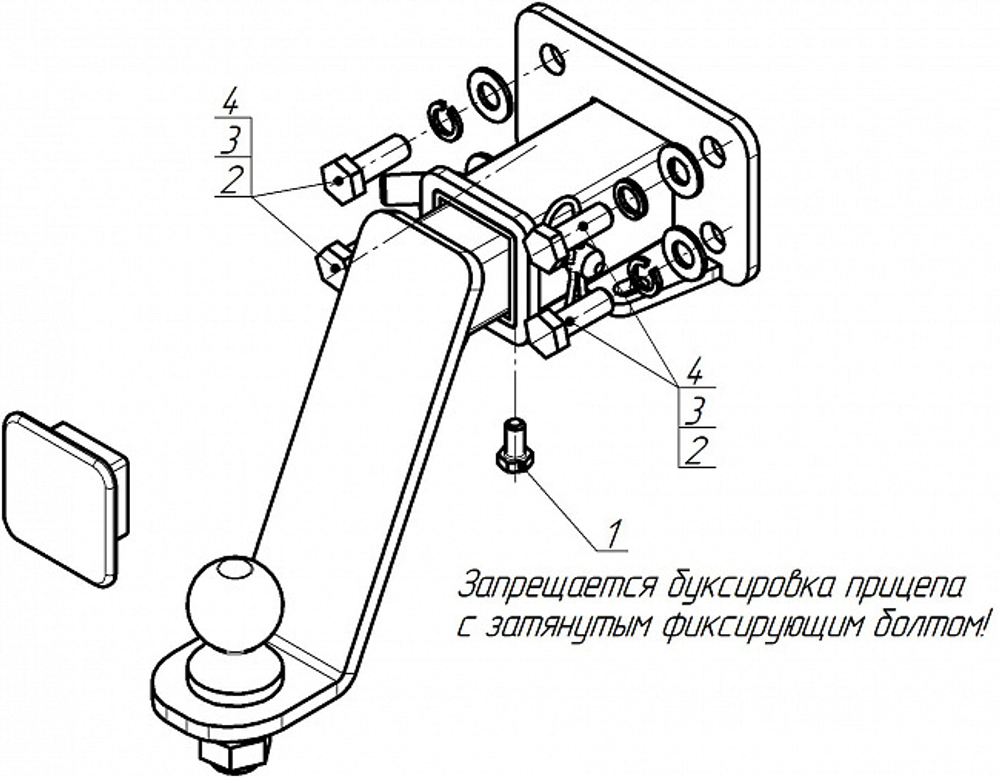 4
3
2

4
3
2

1

Запрещается буксировка прицепа с затянутым фиксирующим болтом!