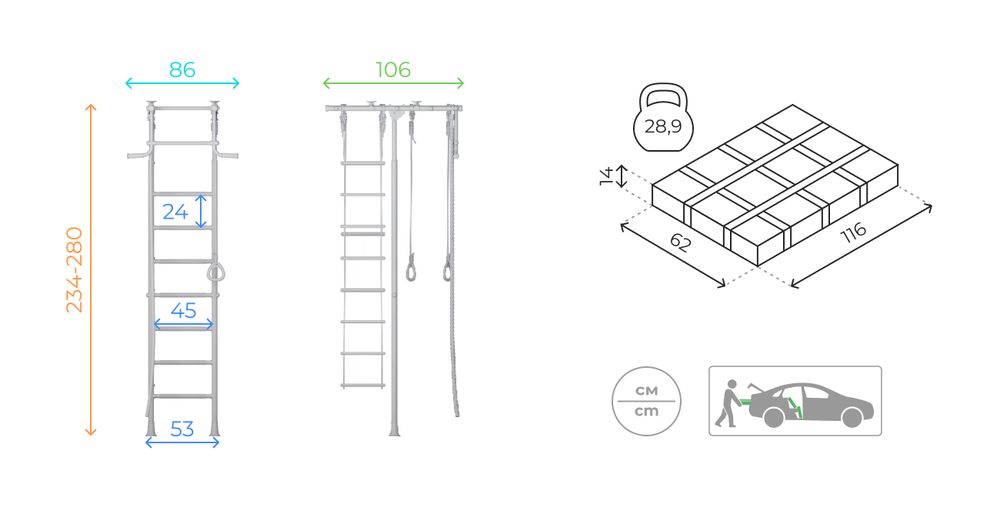 86
234-280
24
45
53
106
28,9
14
62
116
см
cm