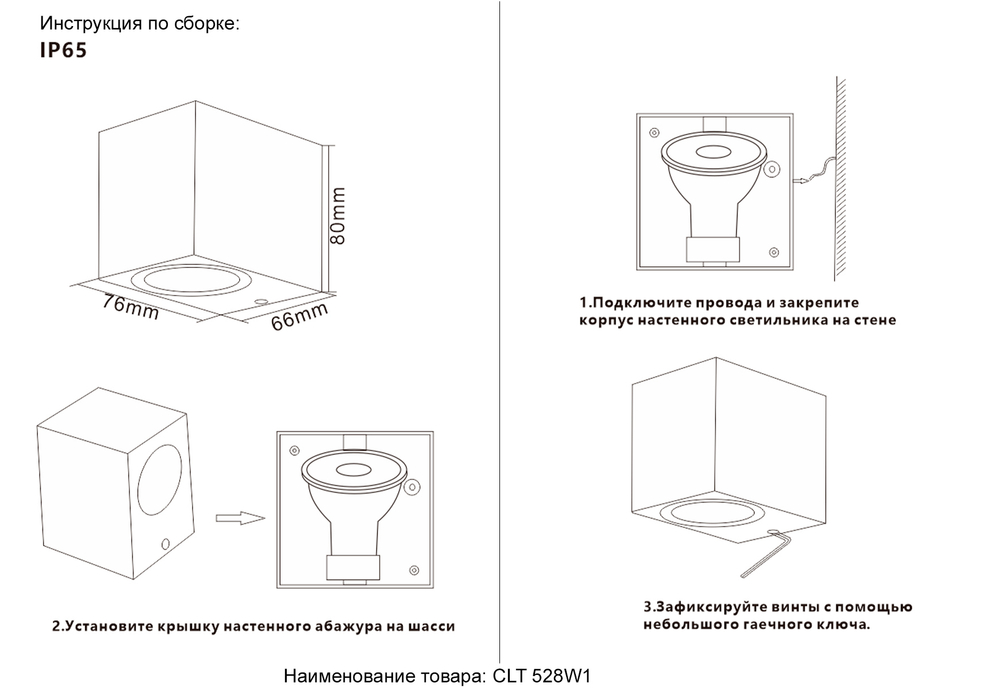 Инструкция по сборке:
IP65

80mm
76mm
66mm

2.Установите крышку настенного абажура на шасси

1.Подключите провода и закрепите корпус настенного светильника на стене

3.Зафиксируйте винты с помощью небольшого гаечного ключа.

Наименование товара: CLT 528W1