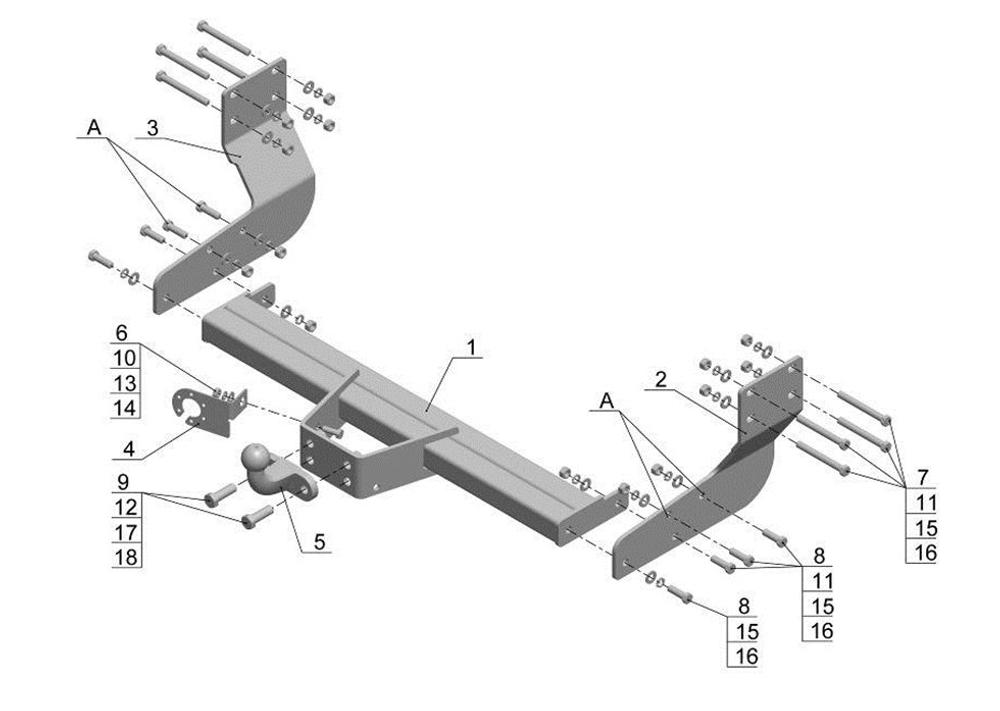 A
3
6
10
13
14
4
9
12
17
18
5
1
A
2
7
11
15
16
8
11
15
16
8
15
16