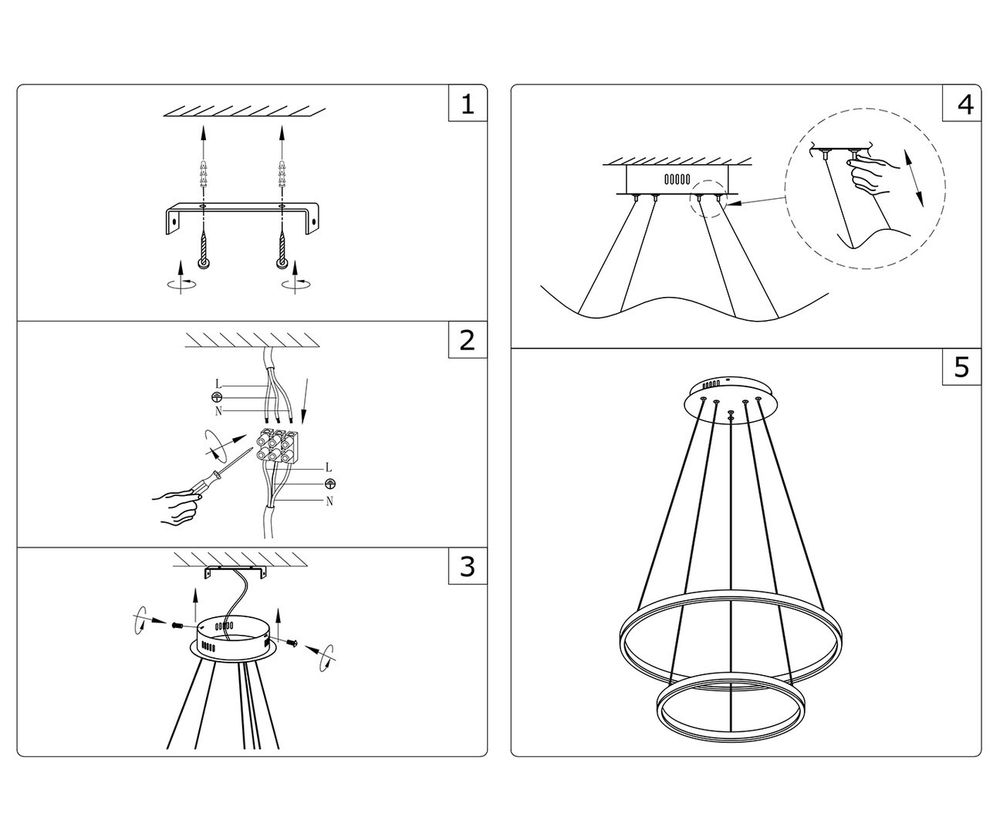 1

2

L

N

L

N

3

4

5