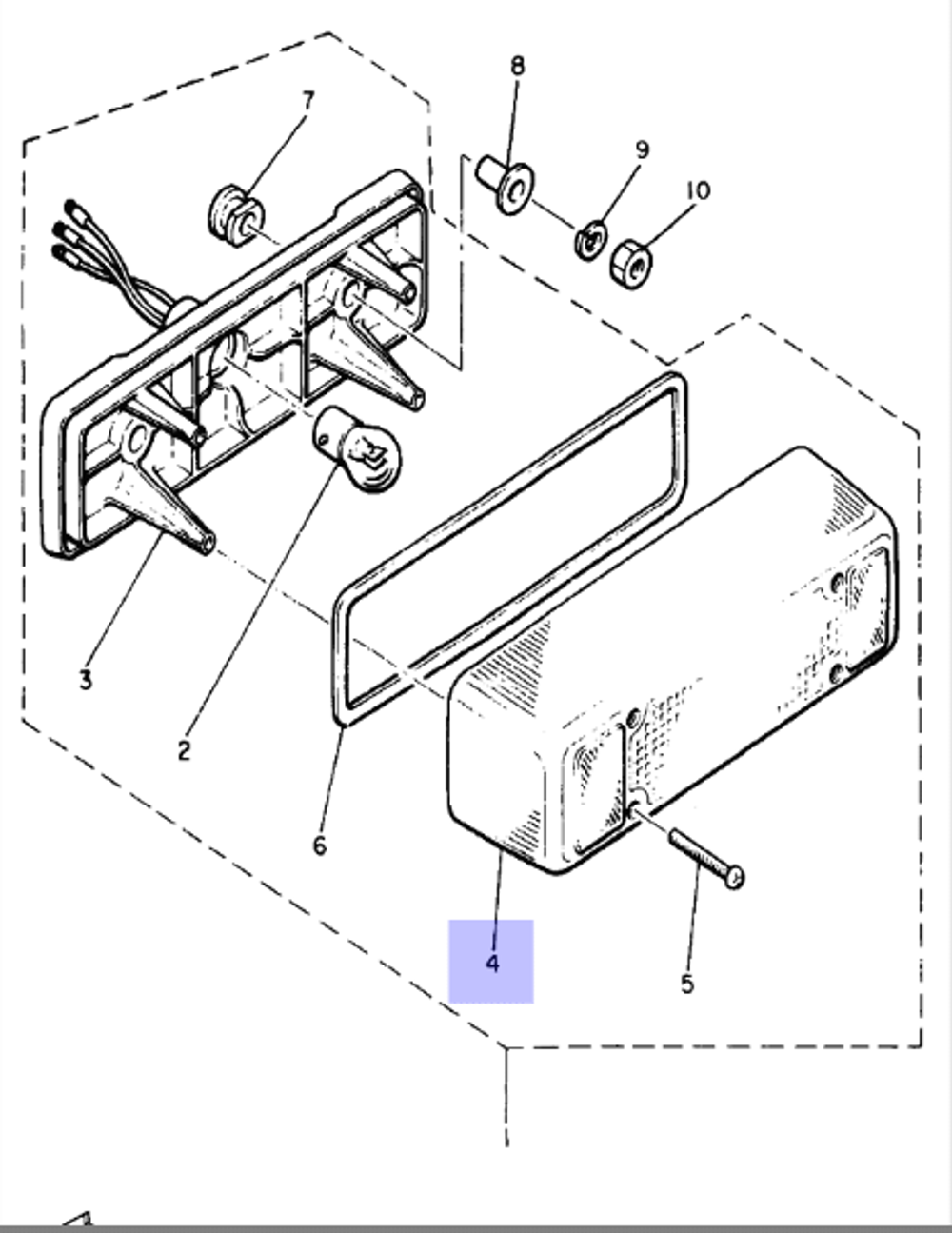 8
7
9
10
3
2
6
4
5