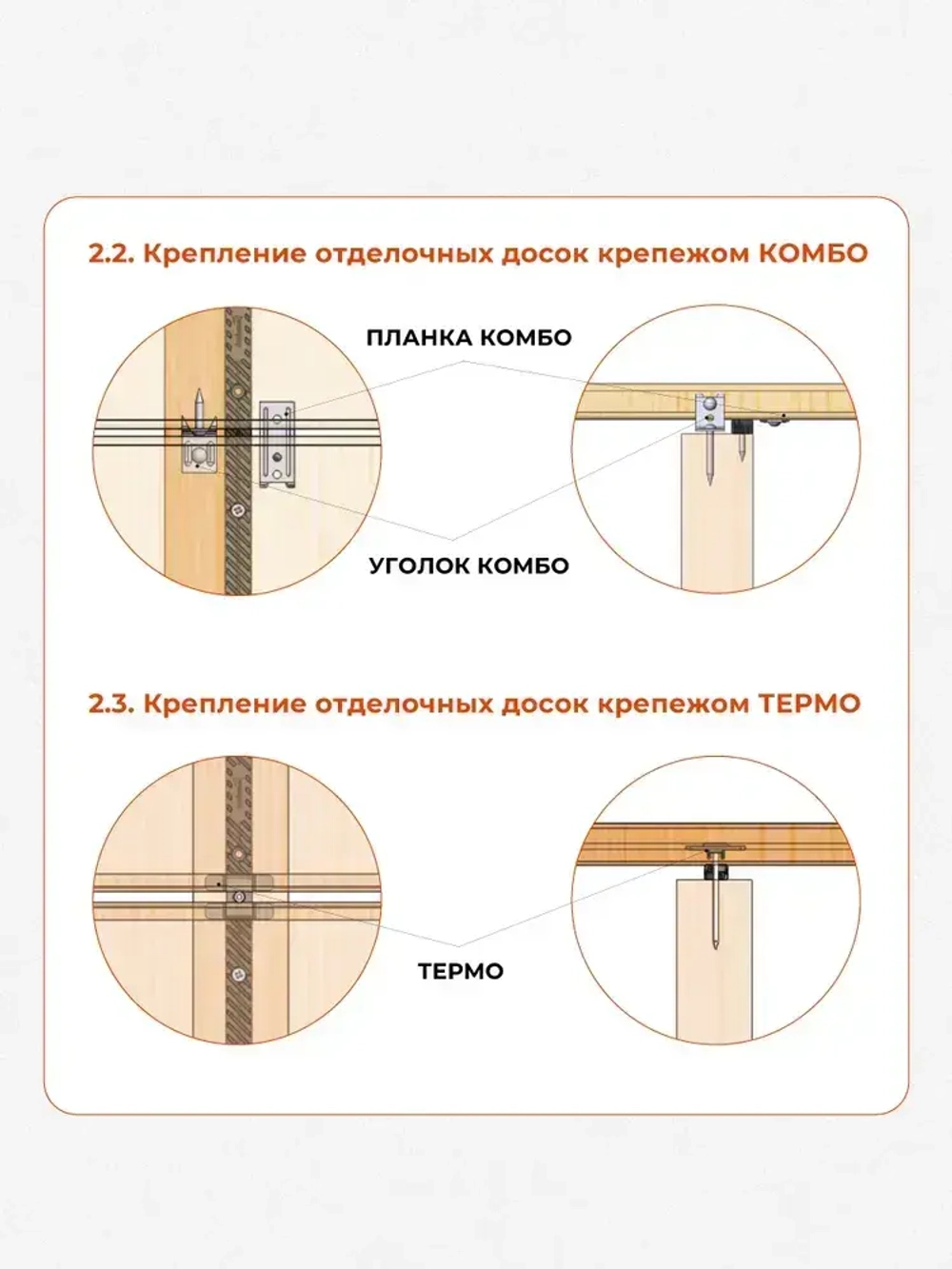 2.2. Крепление отделочных досок крепежом КОМБО

ПЛАНКА КОМБО

УГОЛОК КОМБО

2.3. Крепление отделочных досок крепежом ТЕРМО

ТЕРМО