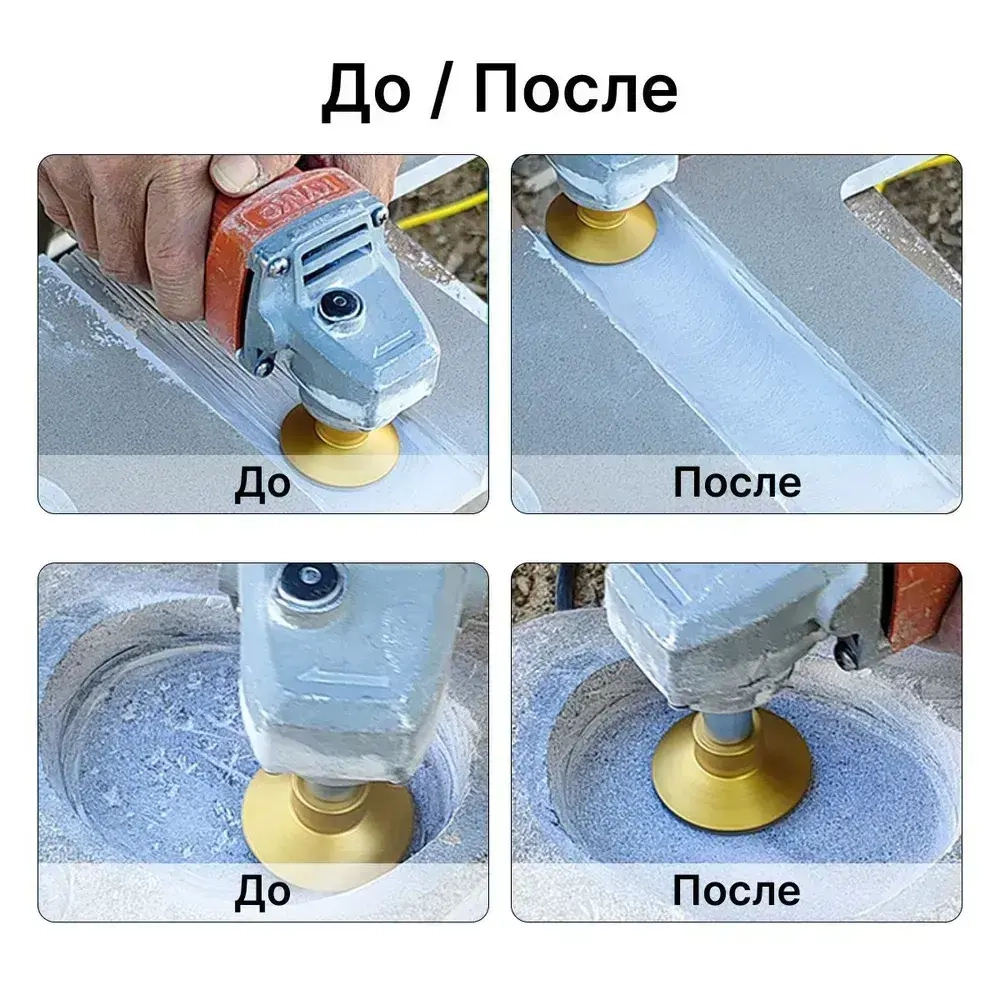 До / После

До

После

До

После