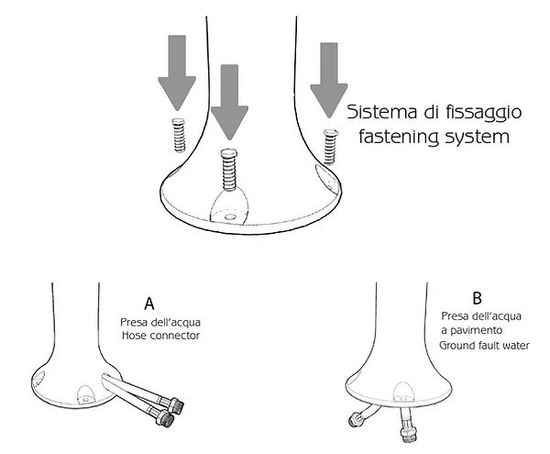 Sistema di fissaggio
fastening system

A
Presa dell'acqua
Hose connector

B
Presa dell'acqua
a pavimento
Ground fault water