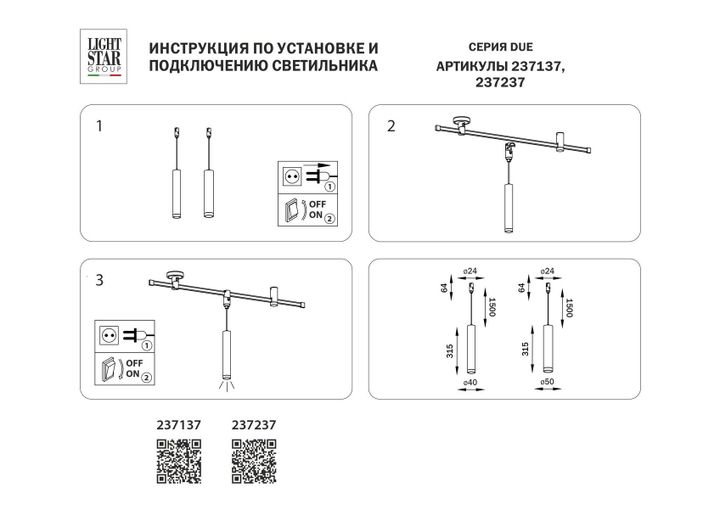 LIGHT STAR GROUP

ИНСТРУКЦИЯ ПО УСТАНОВКЕ И ПОДКЛЮЧЕНИЮ СВЕТИЛЬНИКА

СЕРИЯ DUE
АРТИКУЛЫ 237137, 237237

1

1
OFF
ON 2

2

3

1
OFF
ON 2

ø24
64
1500
315
ø40

ø24
64
1500
315
ø50

237137
237237