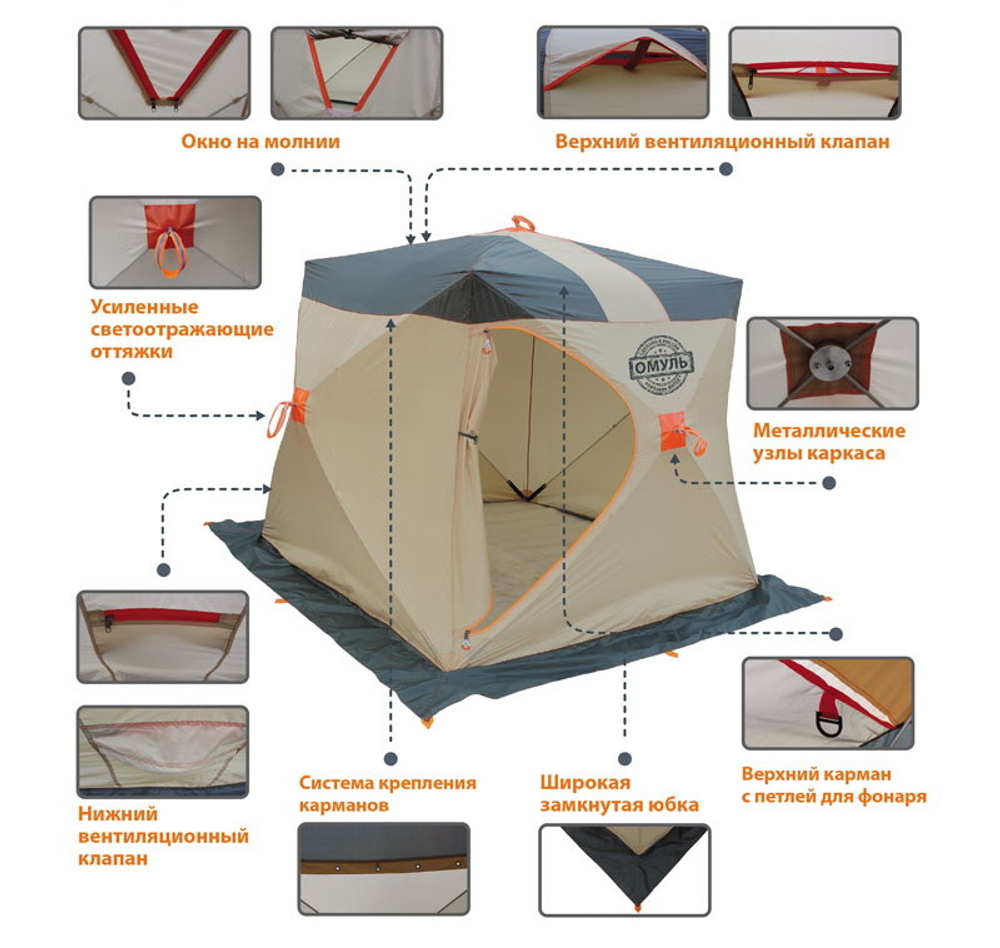 Окно на молнии

Верхний вентиляционный клапан

Усиленные светоотражающие оттяжки

ОМУЛЬ

Металлические узлы каркаса

Нижний вентиляционный клапан

Система крепления карманов

Широкая замкнутая юбка

Верхний карман с петлей для фонаря