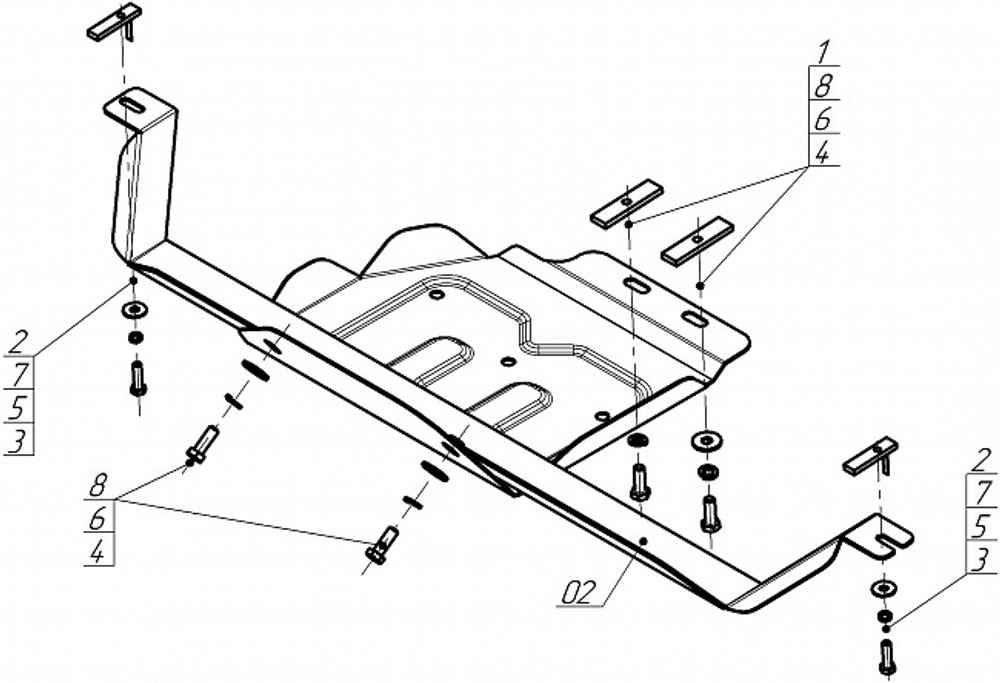 1
8
6
4

2
7
5
3

8
6
4

02

2
7
5
3