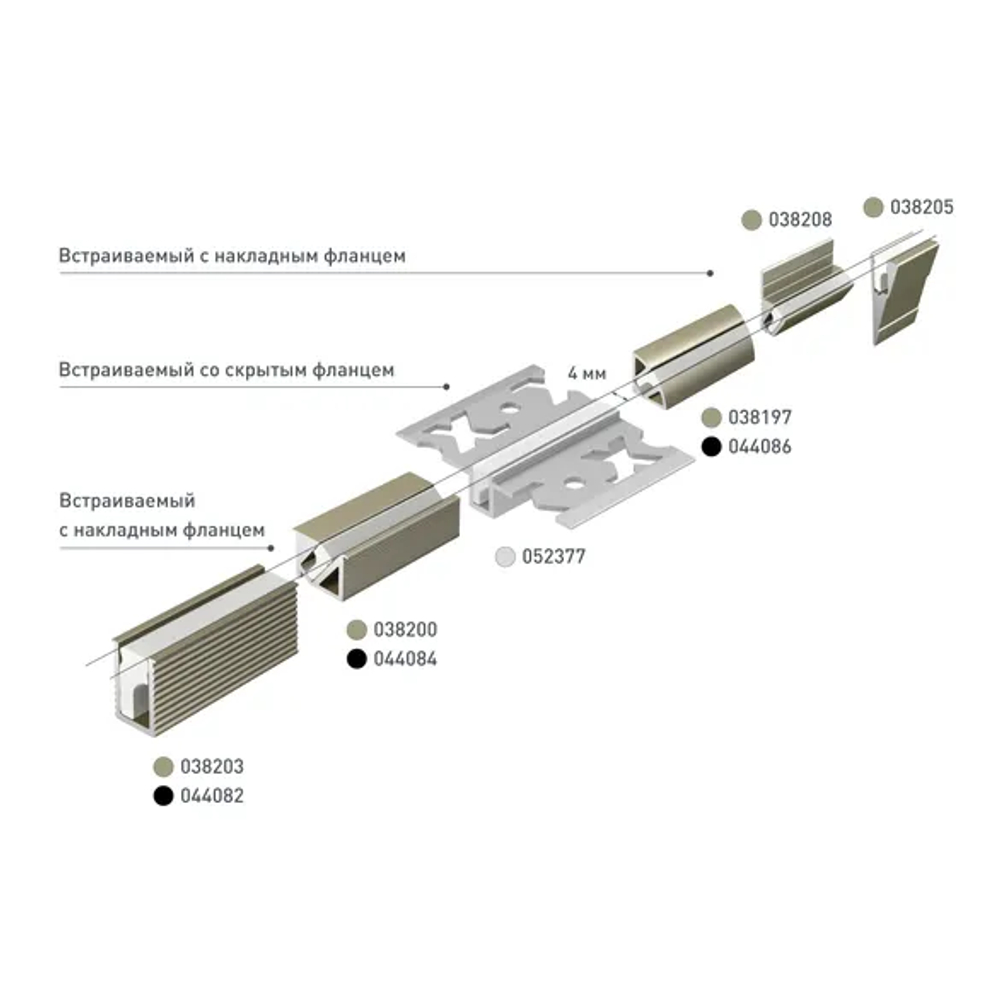 038208
038205
Встраиваемый с накладным фланцем
Встраиваемый со скрытым фланцем
4 мм
038197
044086
Встраиваемый
с накладным фланцем
052377
038200
044084
038203
044082