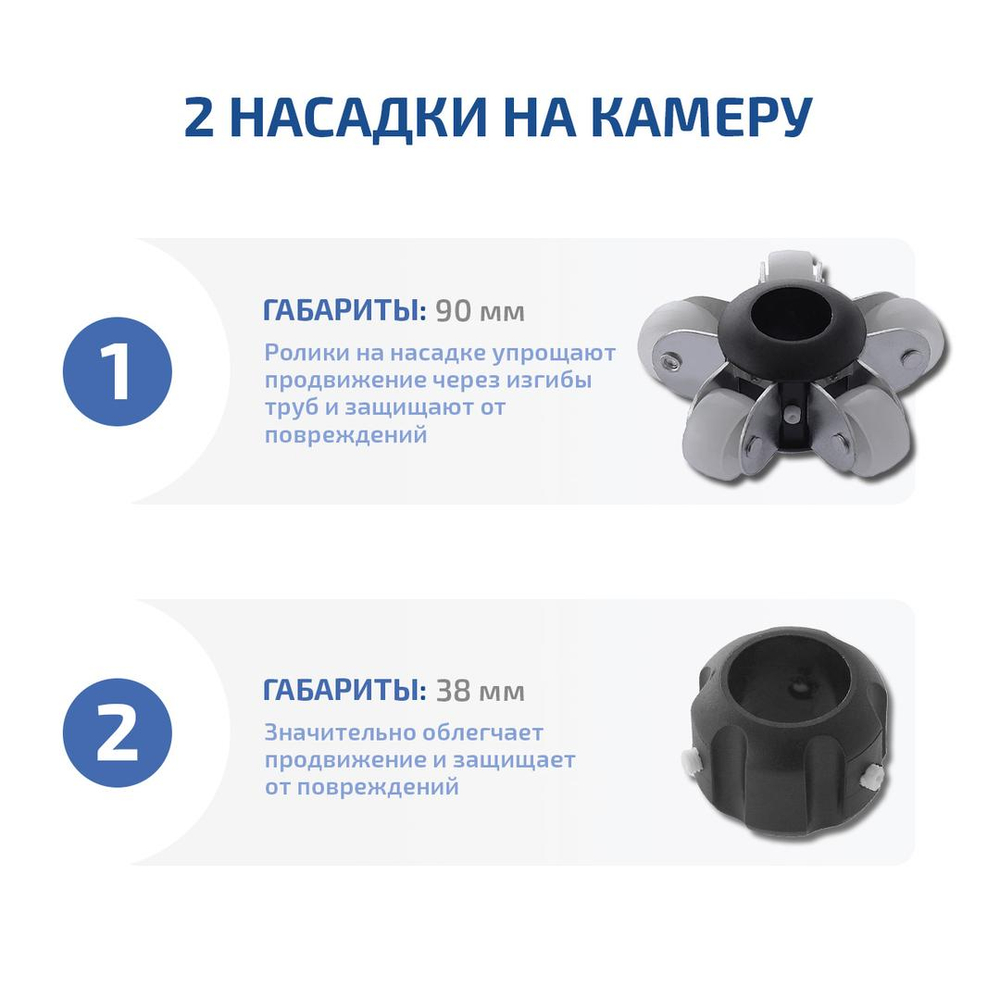 2 НАСАДКИ НА КАМЕРУ

1

ГАБАРИТЫ: 90 мм

Ролики на насадке упрощают продвижение через изгибы труб и защищают от повреждений

2

ГАБАРИТЫ: 38 мм

Значительно облегчает продвижение и защищает от повреждений