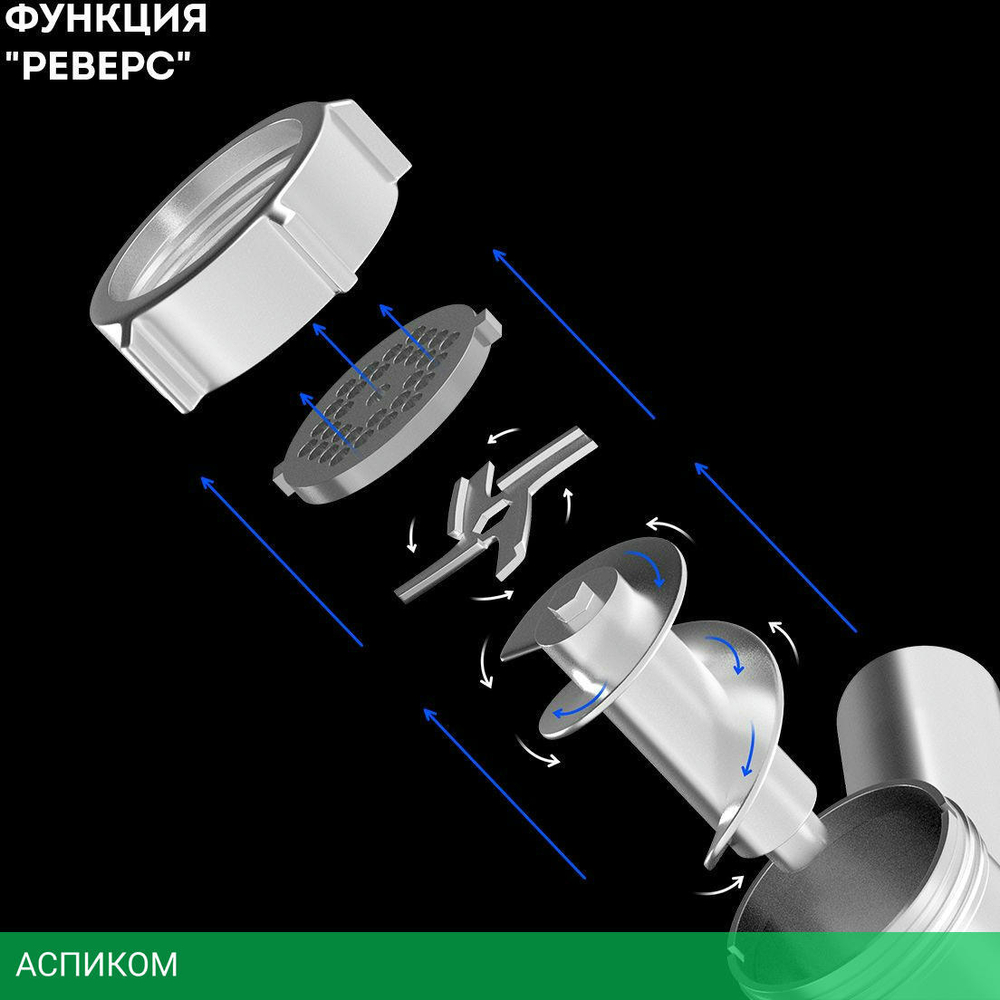 ФУНКЦИЯ "РЕВЕРС"

АСПИКОМ