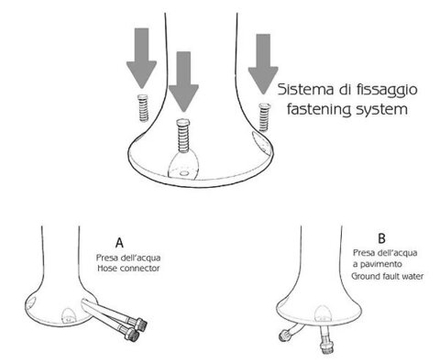 Sistema di fissaggio
fastening system

A
Presa dell'acqua
Hose connector

B
Presa dell'acqua
a pavimento
Ground fault water