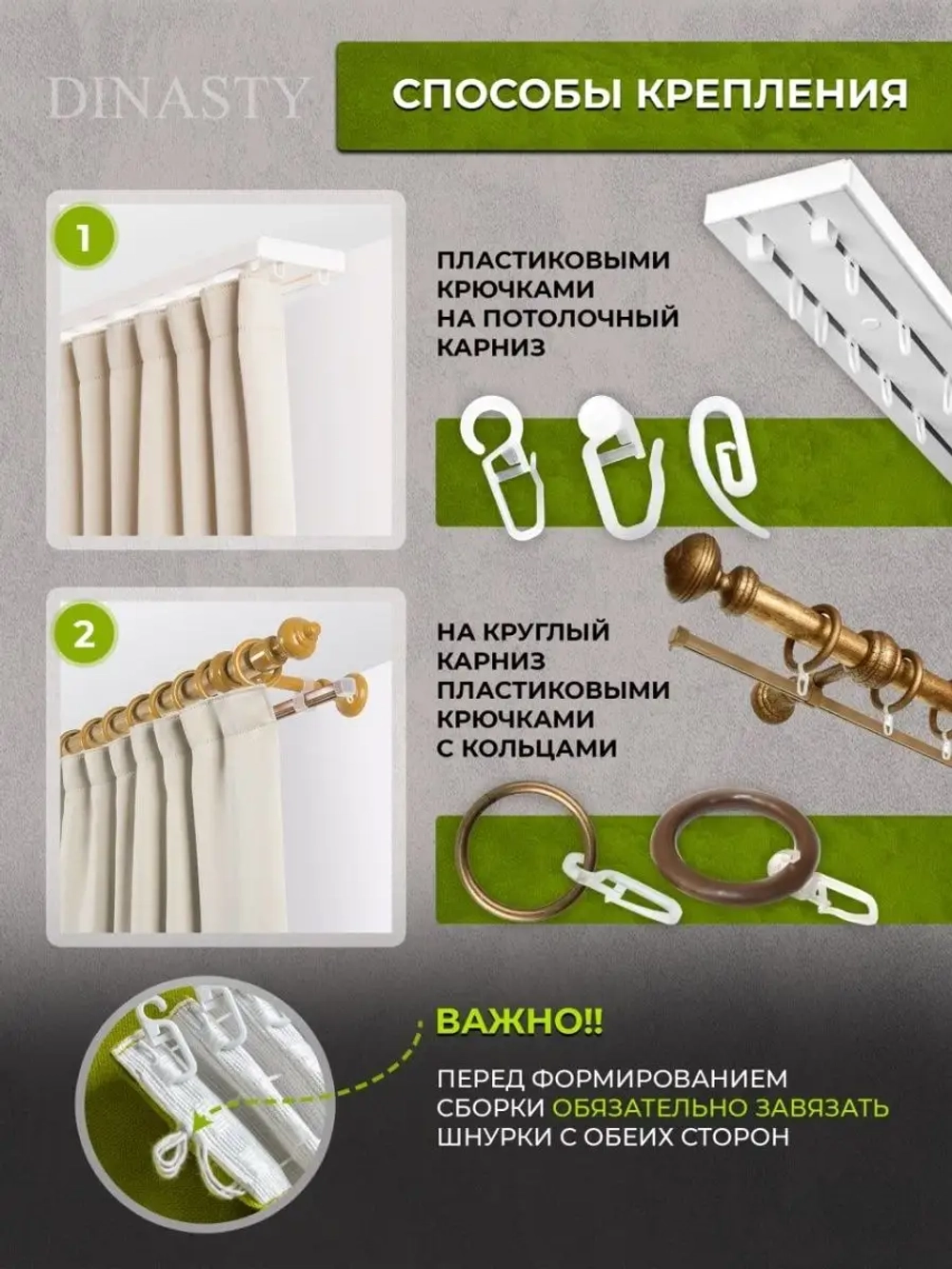 DINASTY

СПОСОБЫ КРЕПЛЕНИЯ

1

ПЛАСТИКОВЫМИ КРЮЧКАМИ НА ПОТОЛОЧНЫЙ КАРНИЗ

2

НА КРУГЛЫЙ КАРНИЗ ПЛАСТИКОВЫМИ КРЮЧКАМИ С КОЛЬЦАМИ

ВАЖНО!!

ПЕРЕД ФОРМИРОВАНИЕМ СБОРКИ ОБЯЗАТЕЛЬНО ЗАВЯЗАТЬ ШНУРКИ С ОБЕИХ СТОРОН