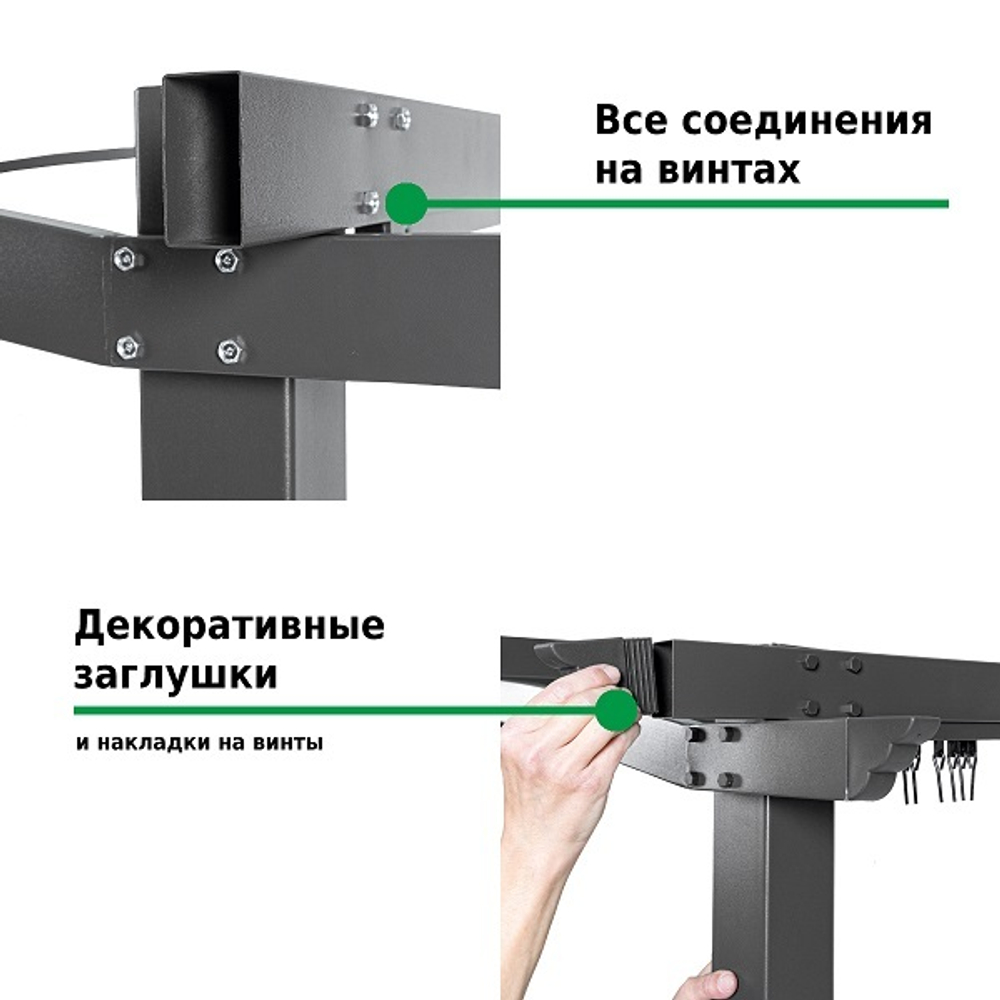 Все соединения на винтах

Декоративные заглушки

и накладки на винты