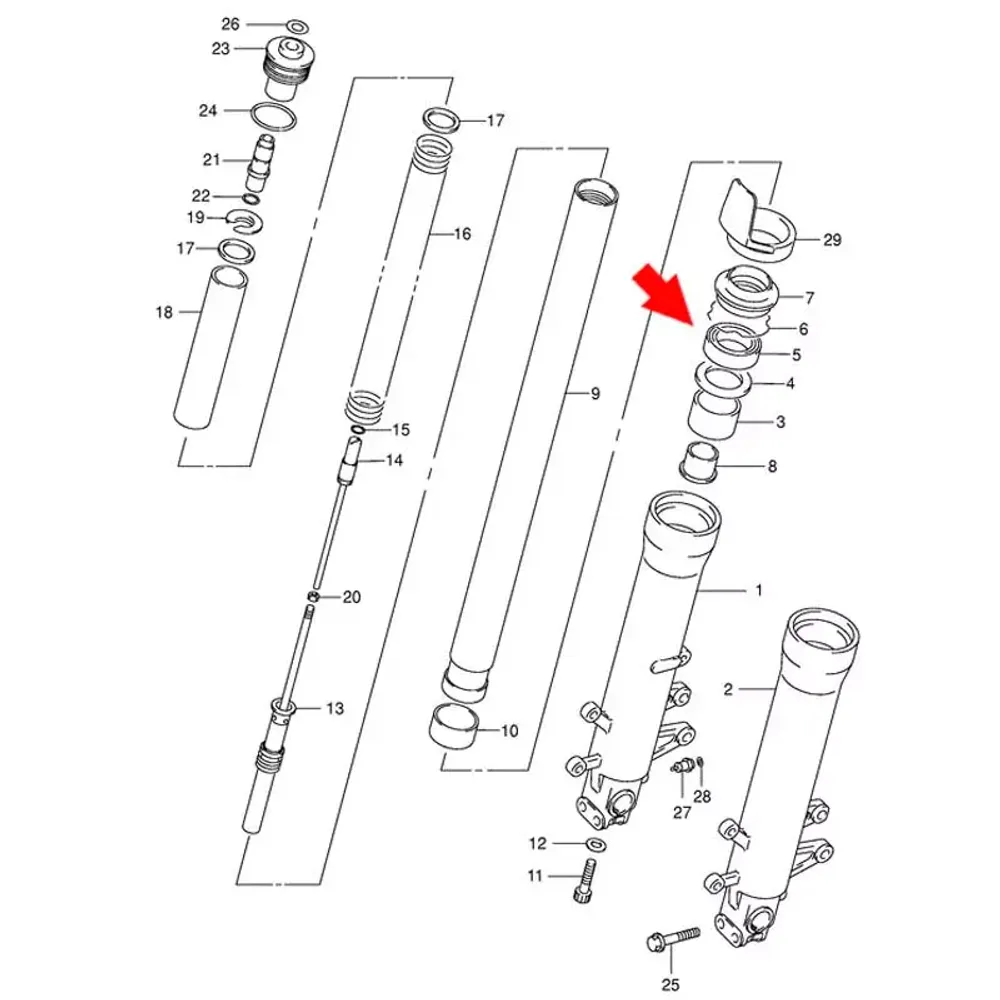 26
23
24
21
22
19
17
18
17
16
15
14
20
13
9
10
29
7
6
5
4
3
8
1
2
28
27
12
11
25