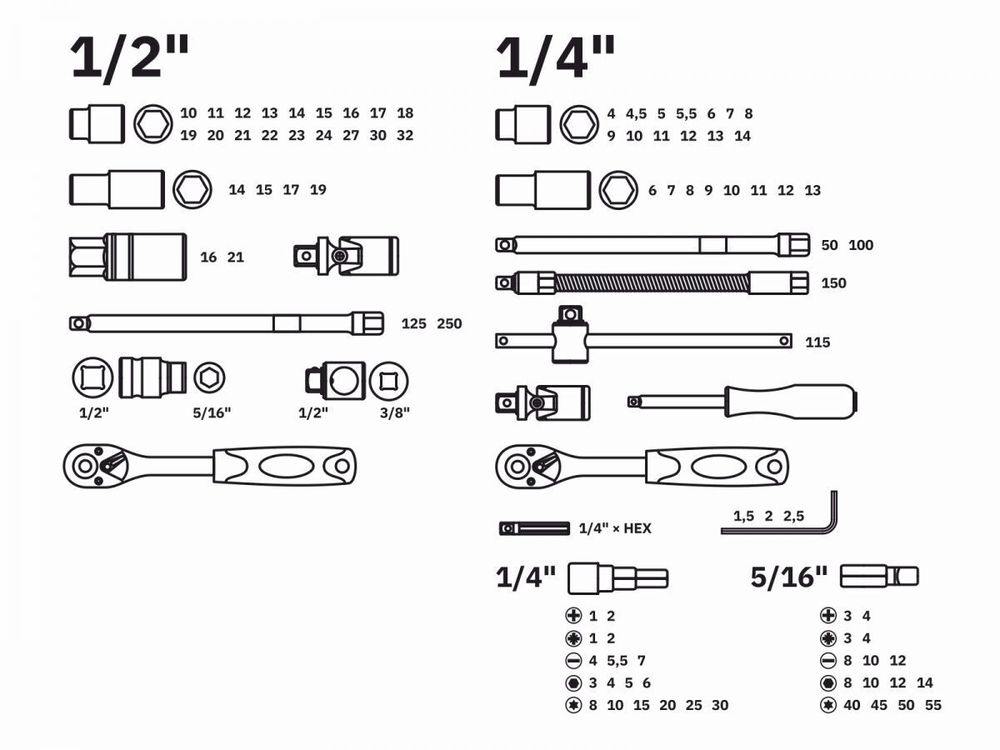 1/2"

10 11 12 13 14 15 16 17 18
19 20 21 22 23 24 27 30 32

14 15 17 19

16 21

125 250

1/2" 5/16" 1/2" 3/8"

1/4"

4 4,5 5 5,5 6 7 8
9 10 11 12 13 14

6 7 8 9 10 11 12 13

50 100

150

115

1/4" × HEX

1,5 2 2,5

1/4"

1 2
1 2
4 5,5 7
3 4 5 6
8 10 15 20 25 30

5/16"

3 4
3 4
8 10 12
8 10 12 14
40 45 50 55