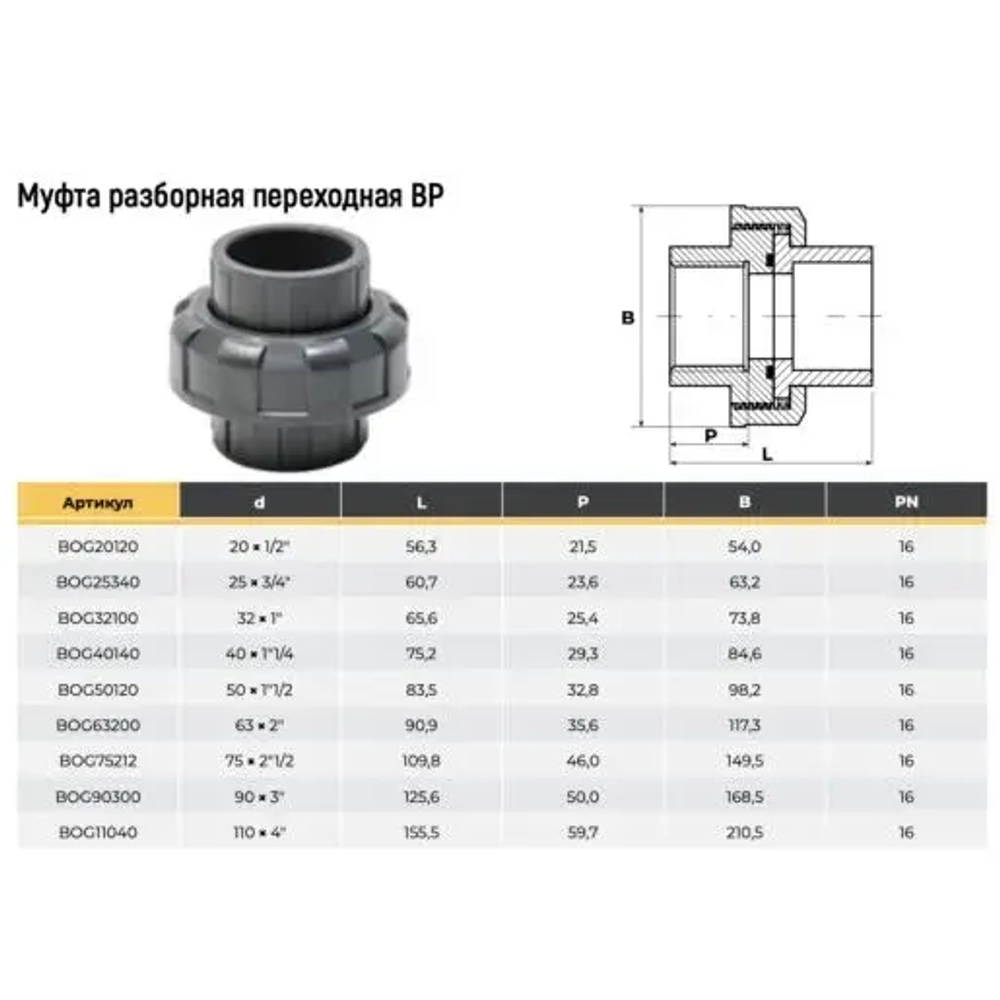 Муфта разборная переходная ВР

B

P

L

| Артикул | d | L | P | B | PN |
|---|---|---|---|---|---|
| BOG20120 | 20 × 1/2" | 56,3 | 21,5 | 54,0 | 16 |
| BOG25340 | 25 × 3/4" | 60,7 | 23,6 | 63,2 | 16 |
| BOG32100 | 32 × 1" | 65,6 | 25,4 | 73,8 | 16 |
| BOG40140 | 40 × 1"1/4 | 75,2 | 29,3 | 84,6 | 16 |
| BOG50120 | 50 × 1"1/2 | 83,5 | 32,8 | 98,2 | 16 |
| BOG63200 | 63 × 2" | 90,9 | 35,6 | 117,3 | 16 |
| BOG75212 | 75 × 2"1/2 | 109,8 | 46,0 | 149,5 | 16 |
| BOG90300 | 90 × 3" | 125,6 | 50,0 | 168,5 | 16 |
| BOG11040 | 110 × 4" | 155,5 | 59,7 | 210,5 | 16 |