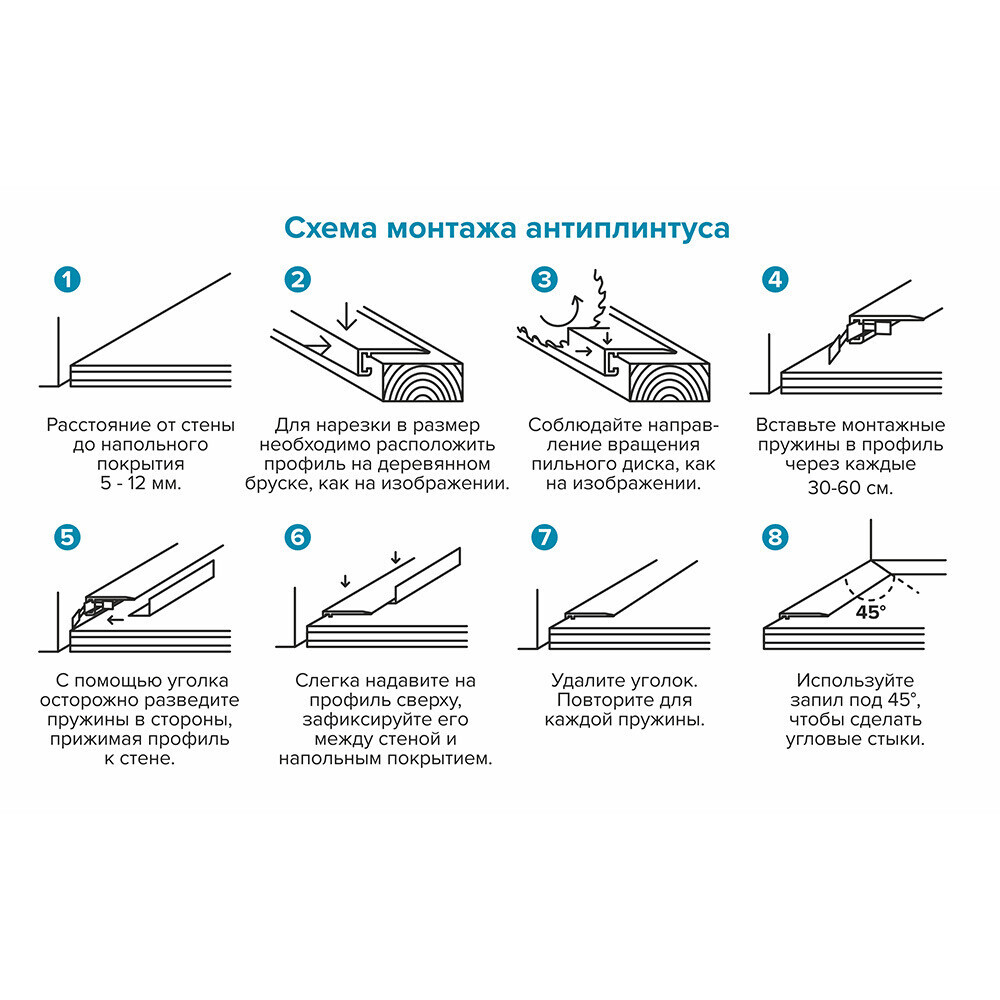 Схема монтажа антиплинтуса

1

Расстояние от стены до напольного покрытия 5 - 12 мм.

2

Для нарезки в размер необходимо расположить профиль на деревянном бруске, как на изображении.

3

Соблюдайте направление вращения пильного диска, как на изображении.

4

Вставьте монтажные пружины в профиль через каждые 30-60 см.

5

С помощью уголка осторожно разведите пружины в стороны, прижимая профиль к стене.

6

Слегка надавите на профиль сверху, зафиксируйте его между стеной и напольным покрытием.

7

Удалите уголок. Повторите для каждой пружины.

8

45°

Используйте запил под 45°, чтобы сделать угловые стыки.