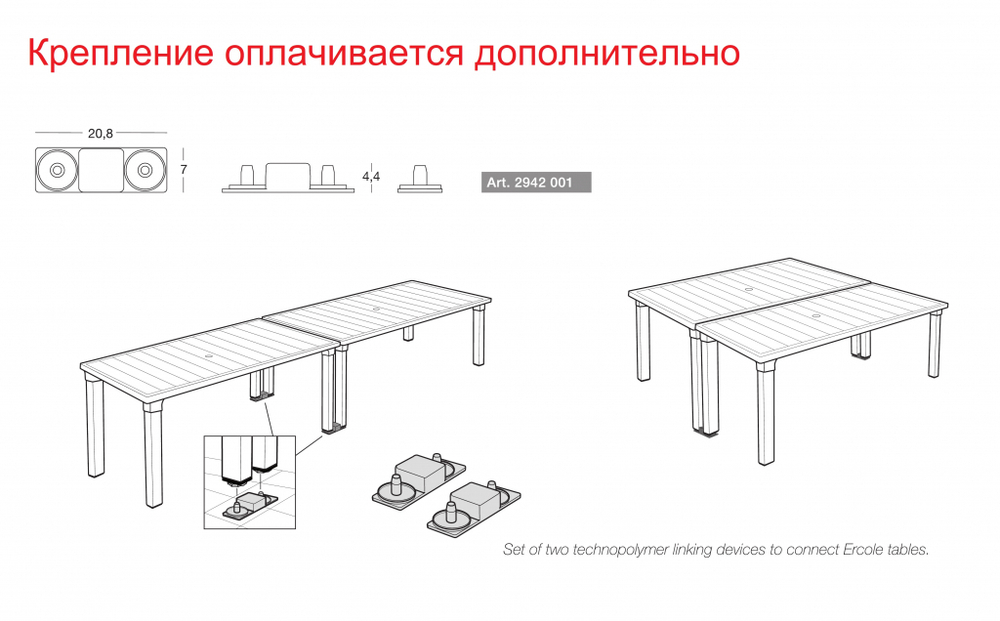 Крепление оплачивается дополнительно

20,8

7

4,4

Art. 2942 001

Set of two technopolymer linking devices to connect Ercole tables.