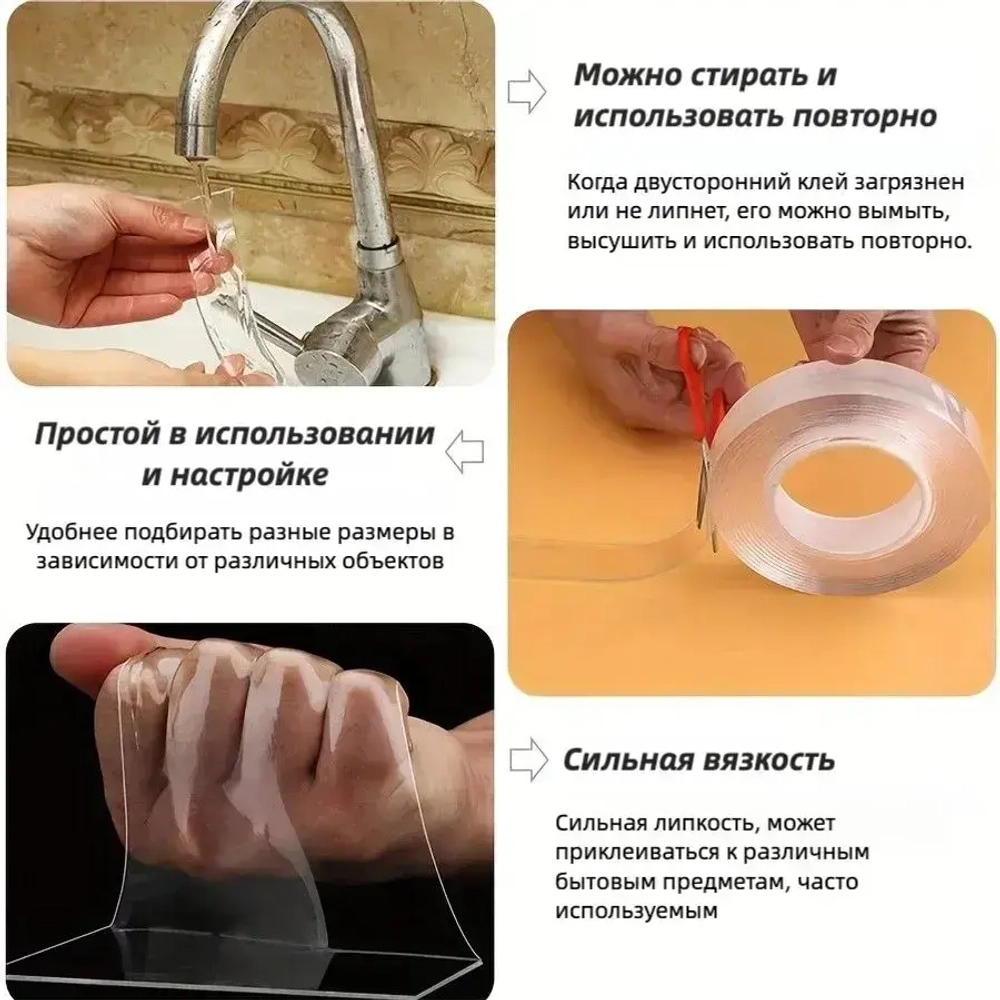 Можно стирать и использовать повторно

Когда двусторонний клей загрязнен или не липнет, его можно вымыть, высушить и использовать повторно.

Простой в использовании и настройке

Удобнее подбирать разные размеры в зависимости от различных объектов

Сильная вязкость

Сильная липкость, может приклеиваться к различным бытовым предметам, часто используемым