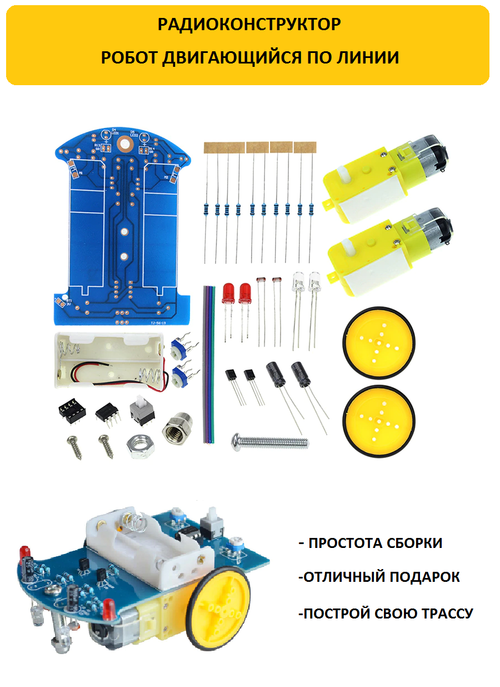 РАДИОКОНСТРУКТОР
РОБОТ ДВИГАЮЩИЙСЯ ПО ЛИНИИ

- ПРОСТОТА СБОРКИ
-ОТЛИЧНЫЙ ПОДАРОК
-ПОСТРОЙ СВОЮ ТРАССУ