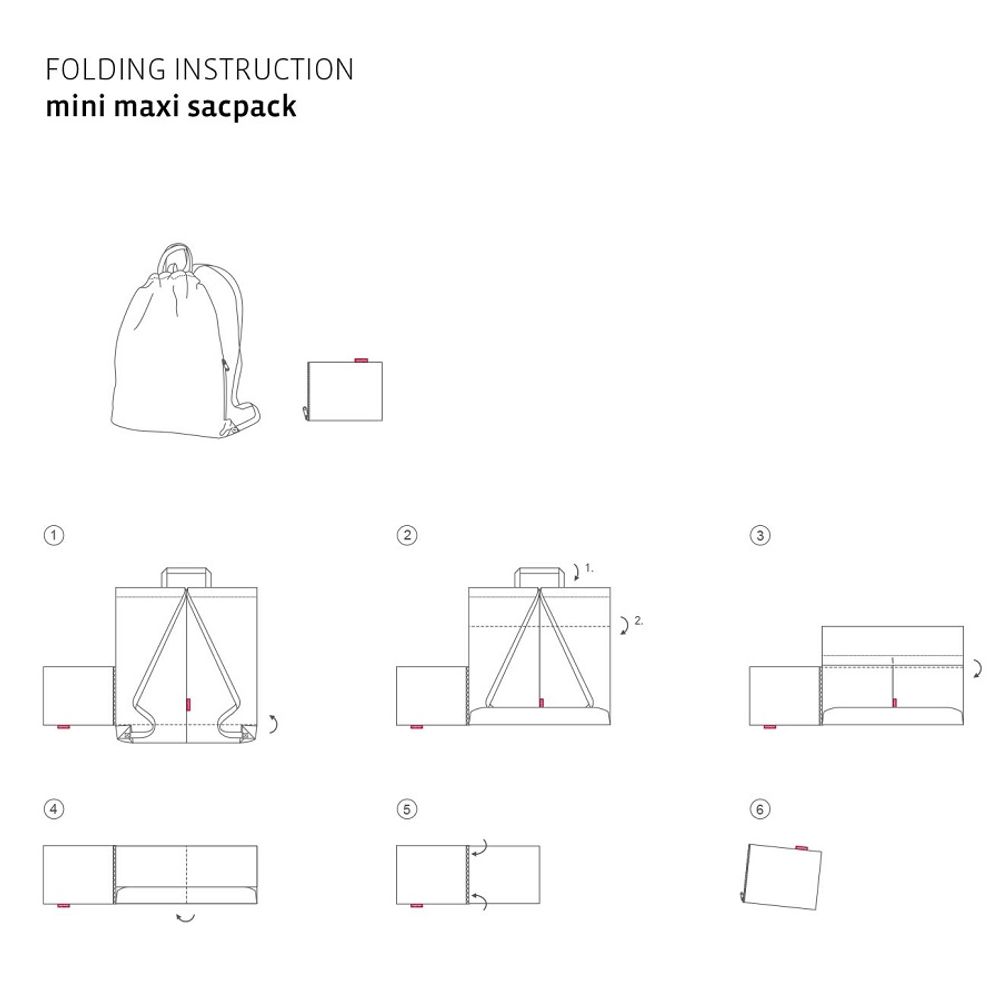 FOLDING INSTRUCTION
mini maxi sacpack

①

②

1.

2.

③

④

⑤

⑥