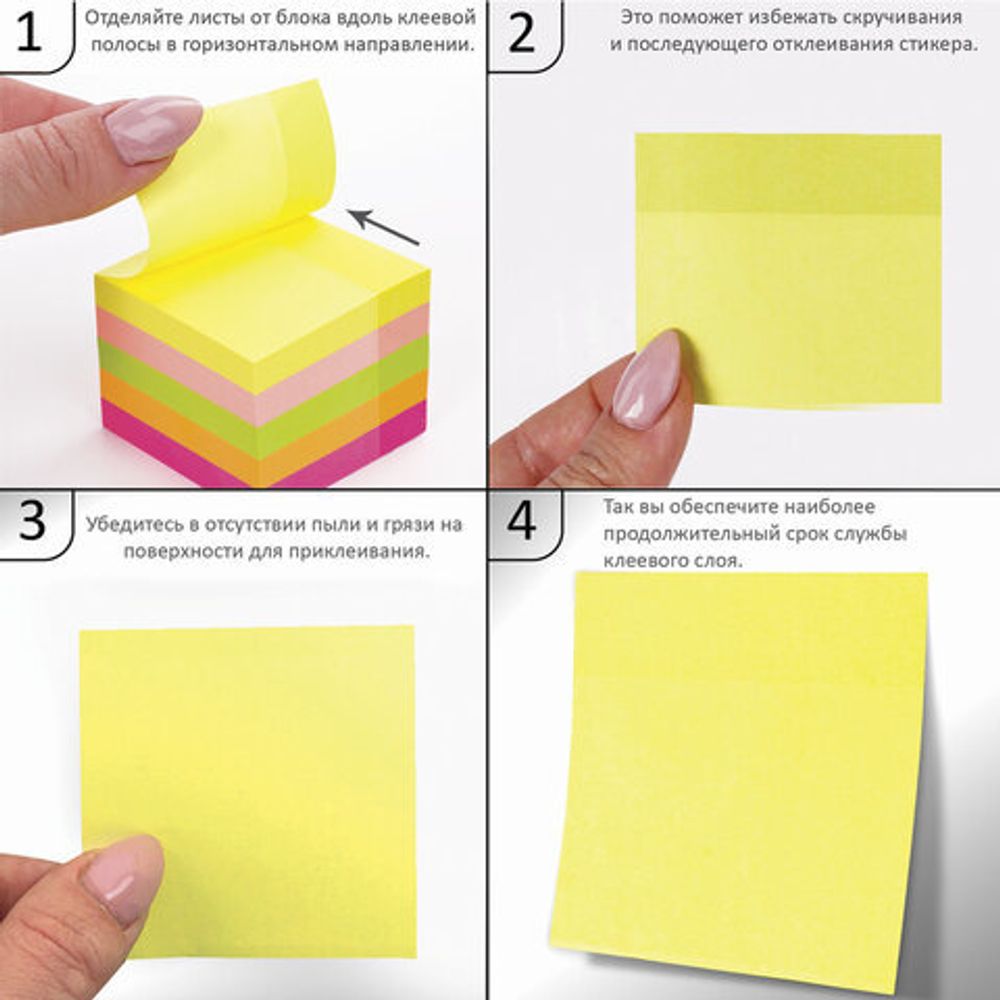 1 Отделяйте листы от блока вдоль клеевой полосы в горизонтальном направлении.

2 Это поможет избежать скручивания и последующего отклеивания стикера.

3 Убедитесь в отсутствии пыли и грязи на поверхности для приклеивания.

4 Так вы обеспечите наиболее продолжительный срок службы клеевого слоя.