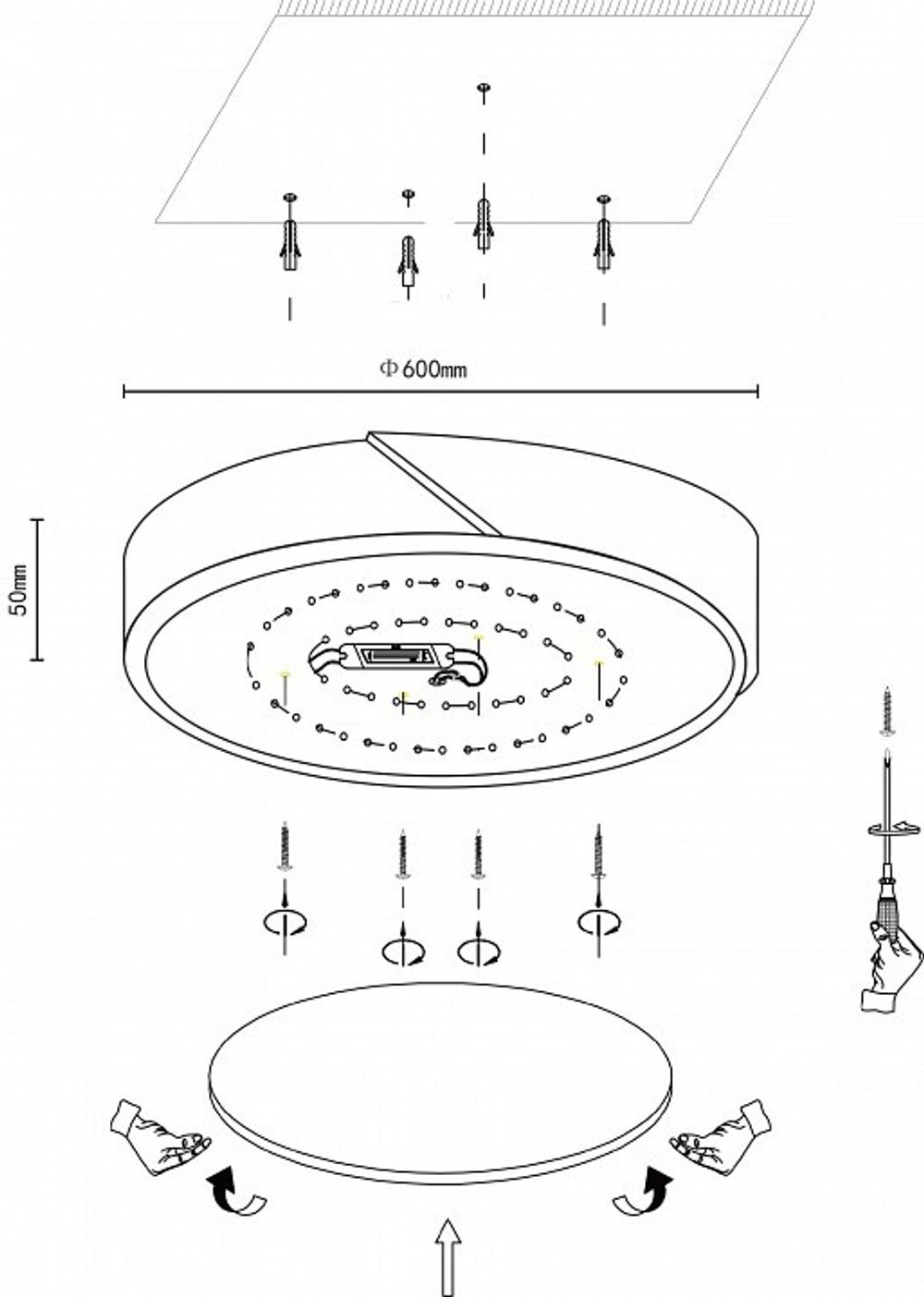 Φ600mm

50mm