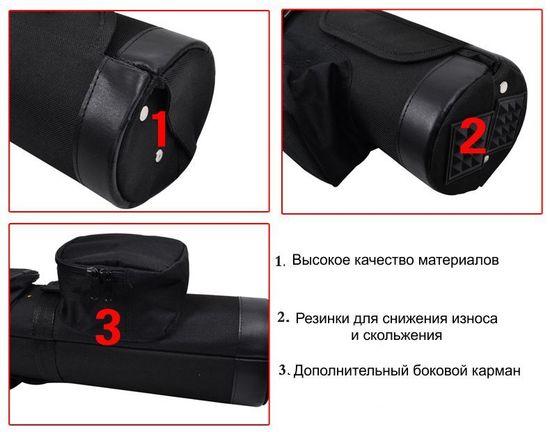 1

2

3

1. Высокое качество материалов

2. Резинки для снижения износа и скольжения

3. Дополнительный боковой карман