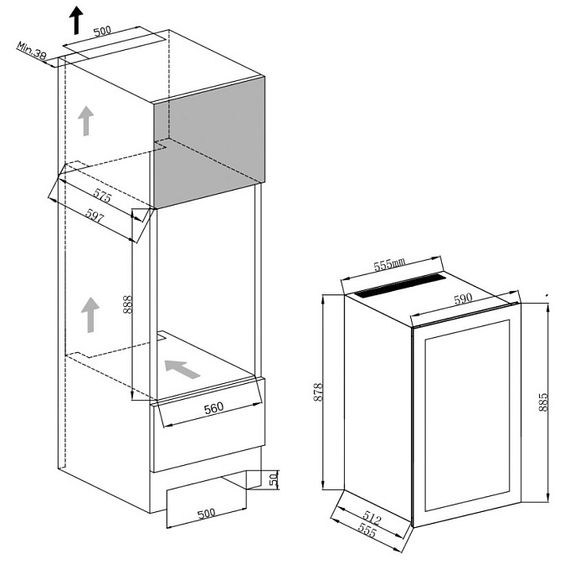 500
Min.38
575
597
888
560
50
500
555mm
590
878
885
512
555