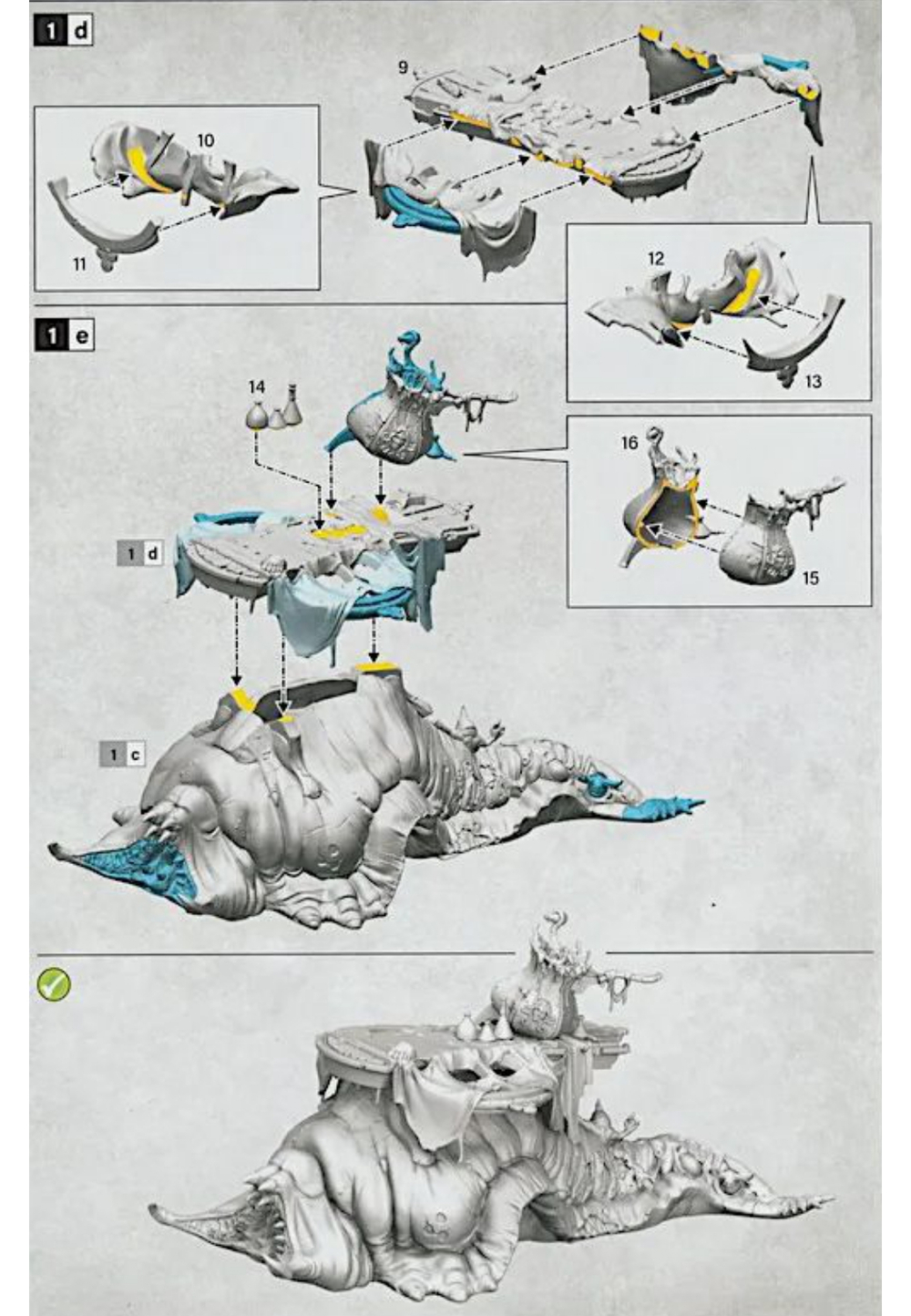 1 d

9

10

11

12

13

1 e

14

16

15

1 d

1 c