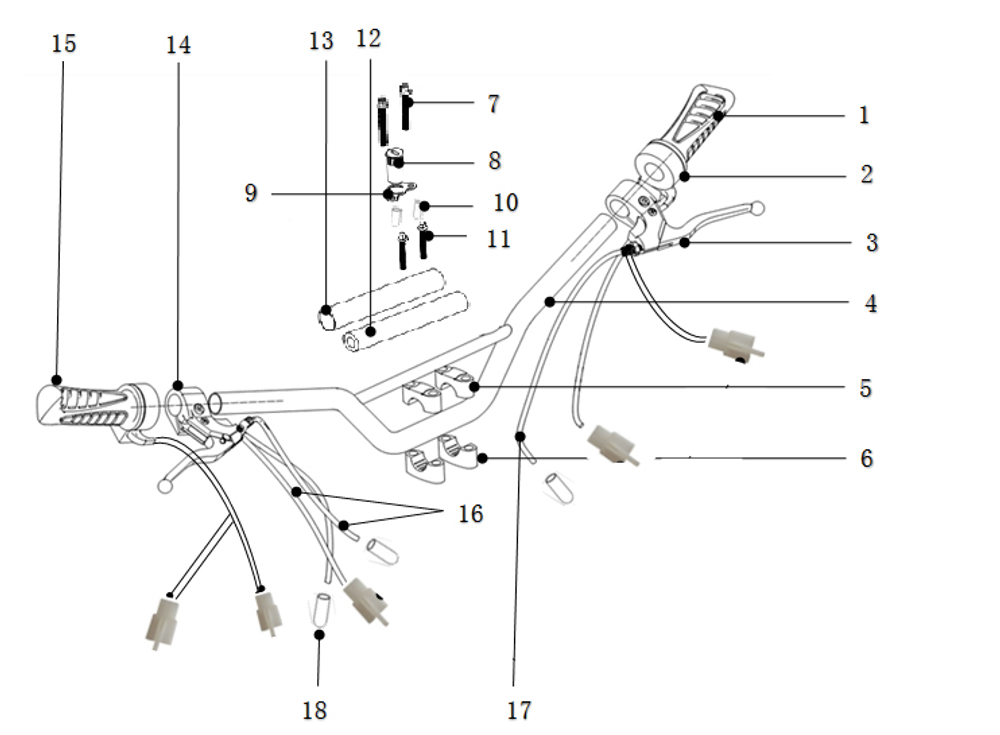 15
14
13
12
7
8
9
10
11
1
2
3
4
5
6
16
18
17